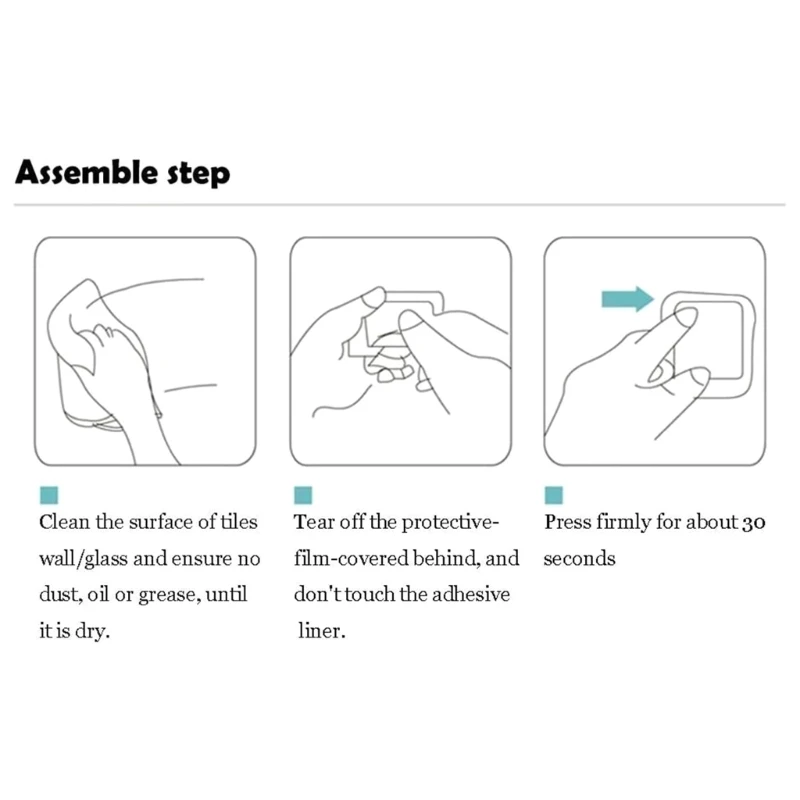 Assemble step

Clean the surface of tiles wall/glass and ensure no dust, oil or grease, until it is dry.

Tear off the protective-film-covered behind, and don't touch the adhesive liner.

Press firmly for about 30 seconds