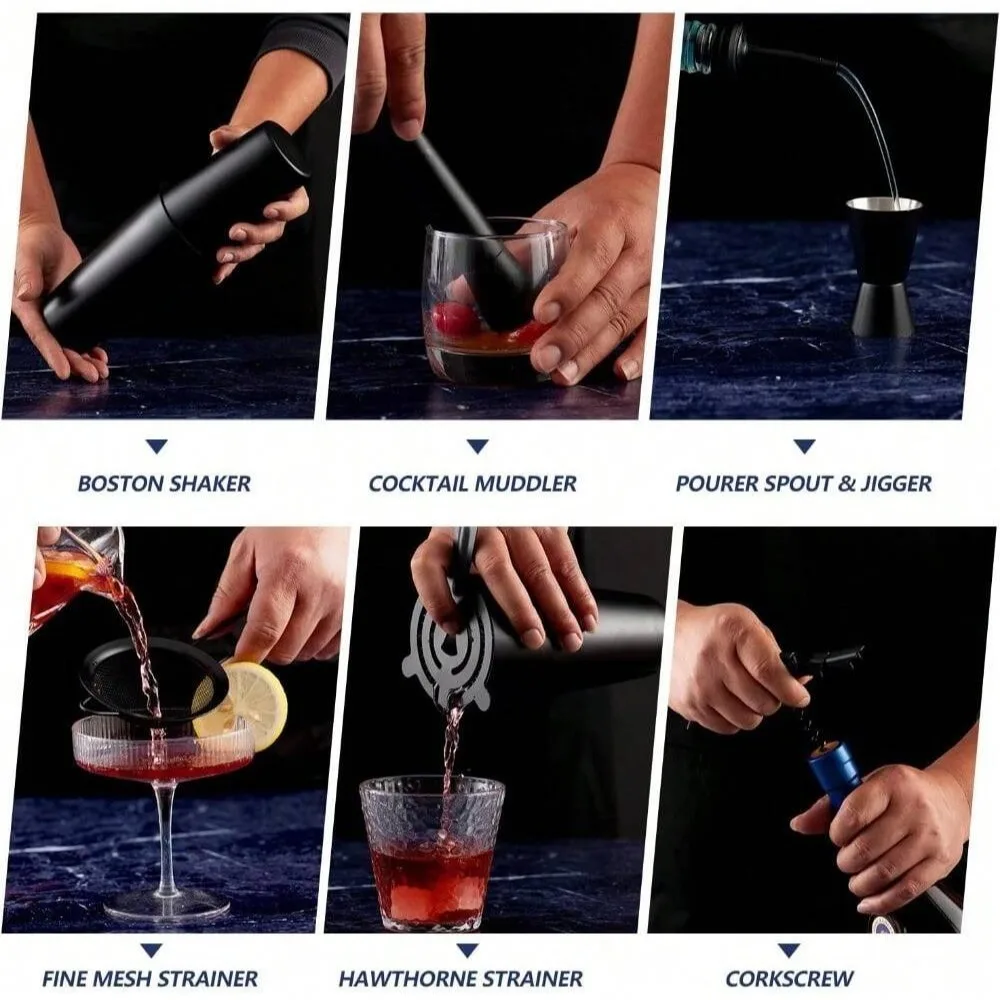 BOSTON SHAKER

COCKTAIL MUDDLER

POURER SPOUT & JIGGER

FINE MESH STRAINER

HAWTHORNE STRAINER

CORKSCREW