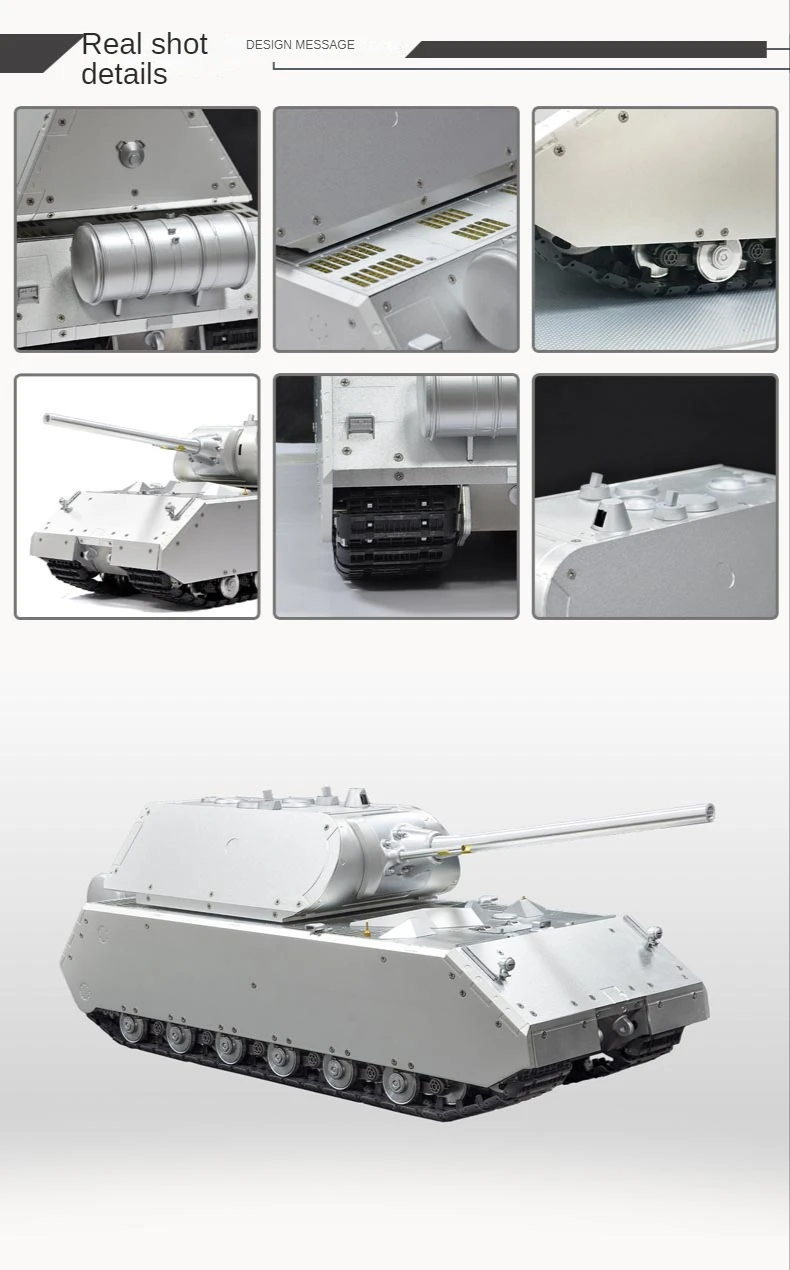 Real shot details

DESIGN MESSAGE