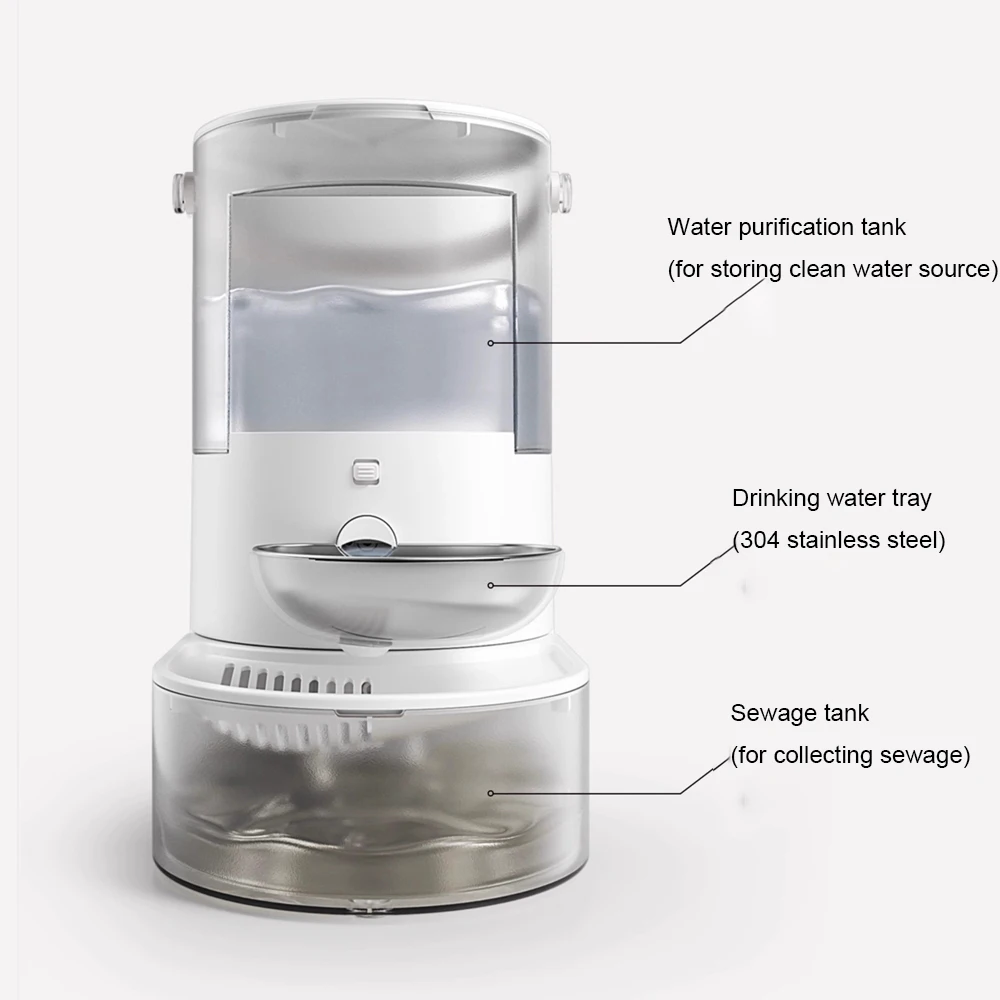 Water purification tank
(for storing clean water source)

Drinking water tray
(304 stainless steel)

Sewage tank
(for collecting sewage)