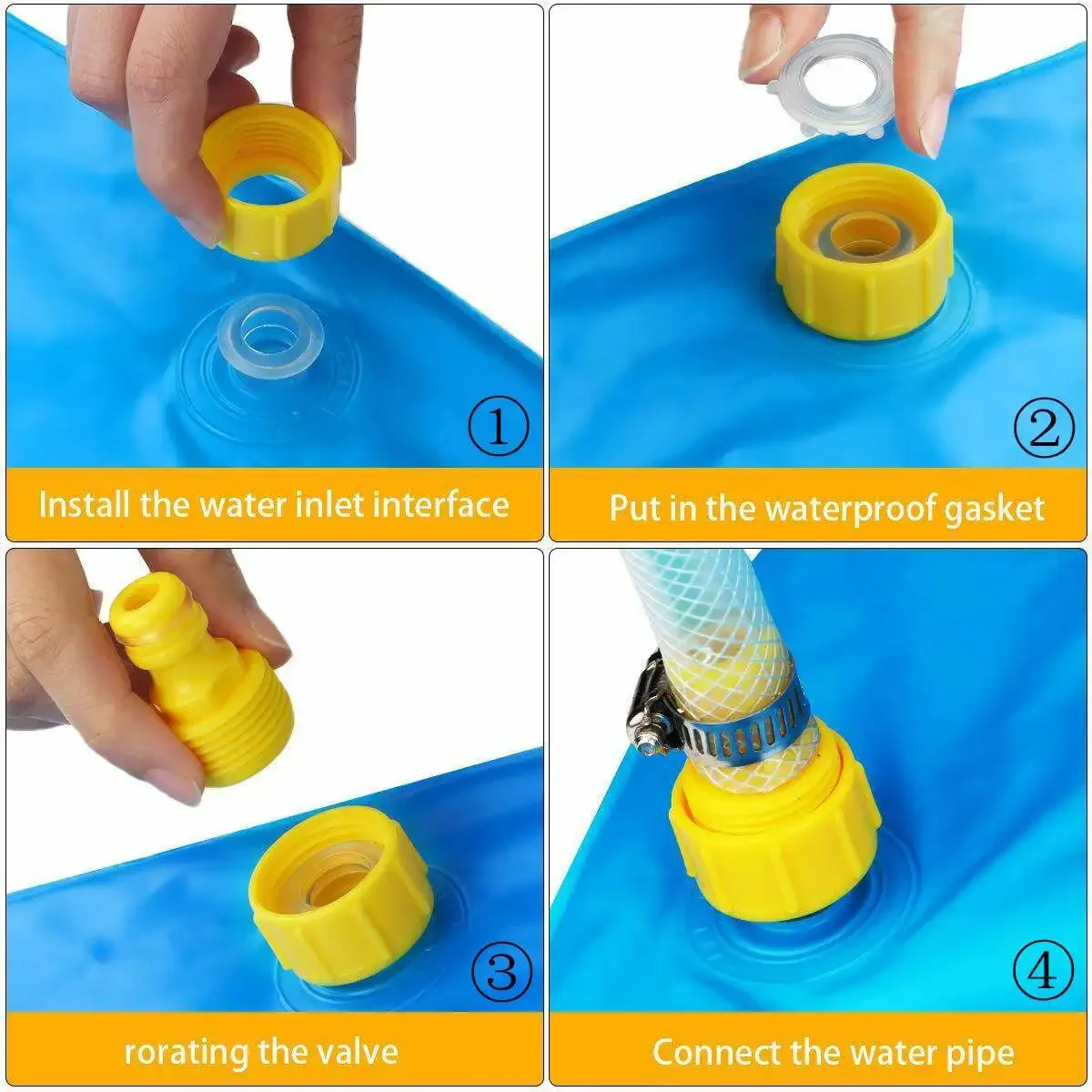 ①
Install the water inlet interface

②
Put in the waterproof gasket

③
rorating the valve

④
Connect the water pipe