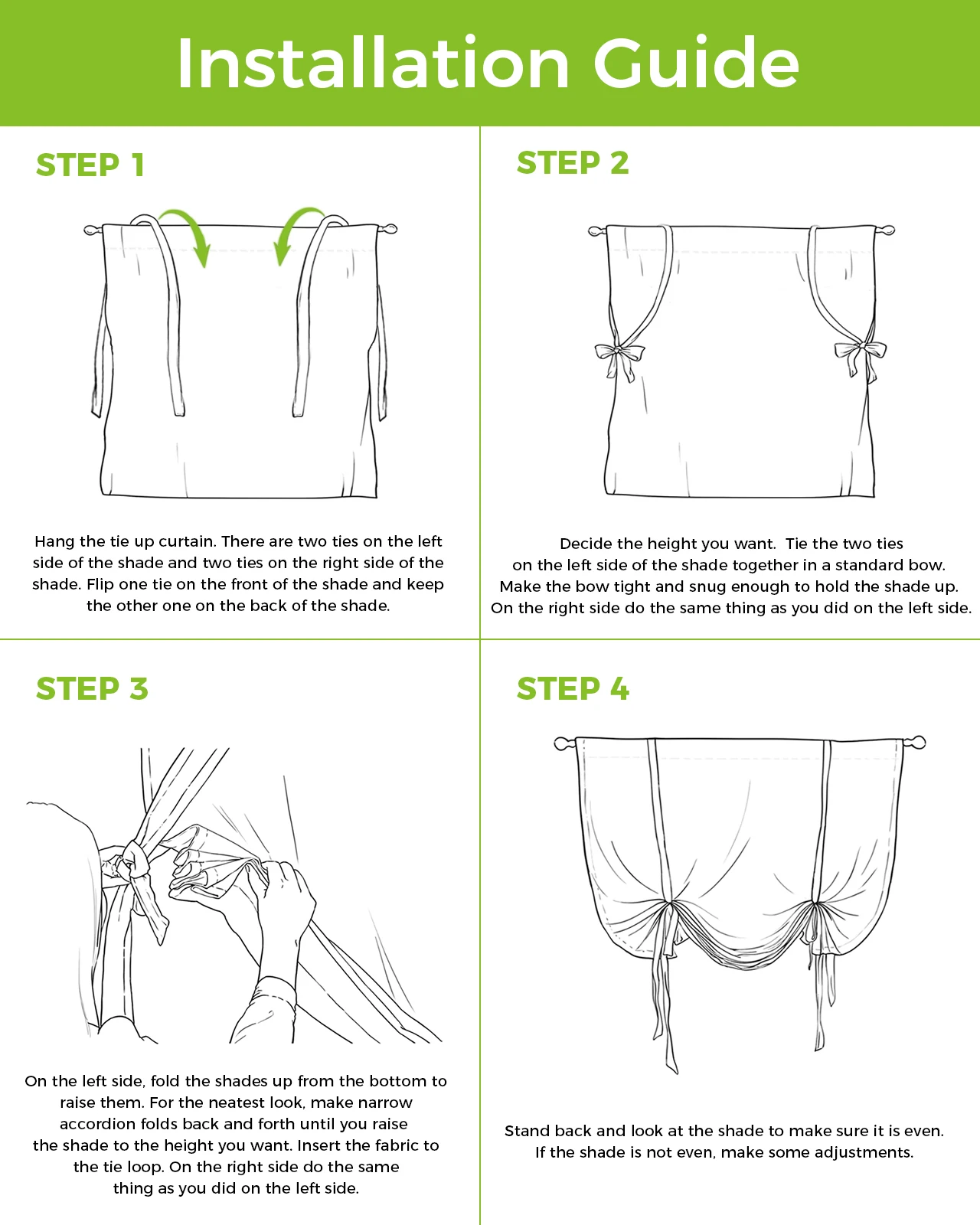 Installation Guide

STEP 1

Hang the tie up curtain. There are two ties on the left side of the shade and two ties on the right side of the shade. Flip one tie on the front of the shade and keep the other one on the back of the shade.

STEP 2

Decide the height you want. Tie the two ties on the left side of the shade together in a standard bow. Make the bow tight and snug enough to hold the shade up. On the right side do the same thing as you did on the left side.

STEP 3

On the left side, fold the shades up from the bottom to raise them. For the neatest look, make narrow accordion folds back and forth until you raise the shade to the height you want. Insert the fabric to the tie loop. On the right side do the same thing as you did on the left side.

STEP 4

Stand back and look at the shade to make sure it is even. If the shade is not even, make some adjustments.