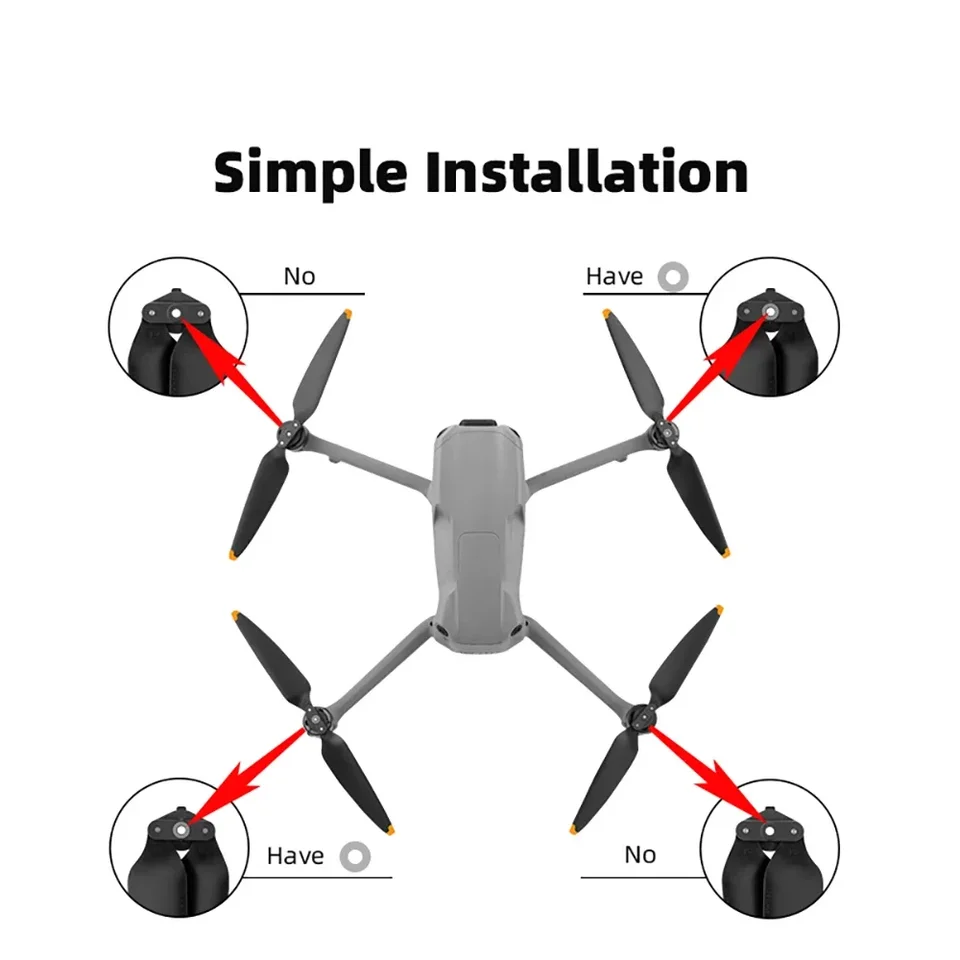 Simple Installation

No

Have

Have

No