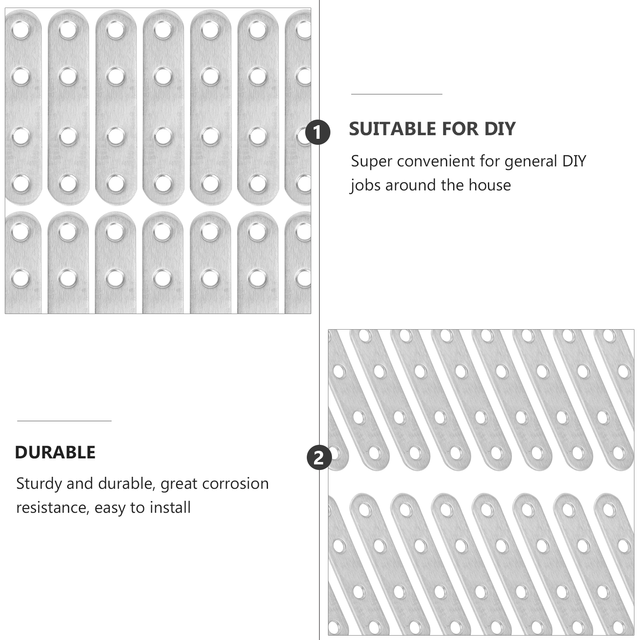 1

SUITABLE FOR DIY

Super convenient for general DIY jobs around the house

DURABLE

Sturdy and durable, great corrosion resistance, easy to install

2