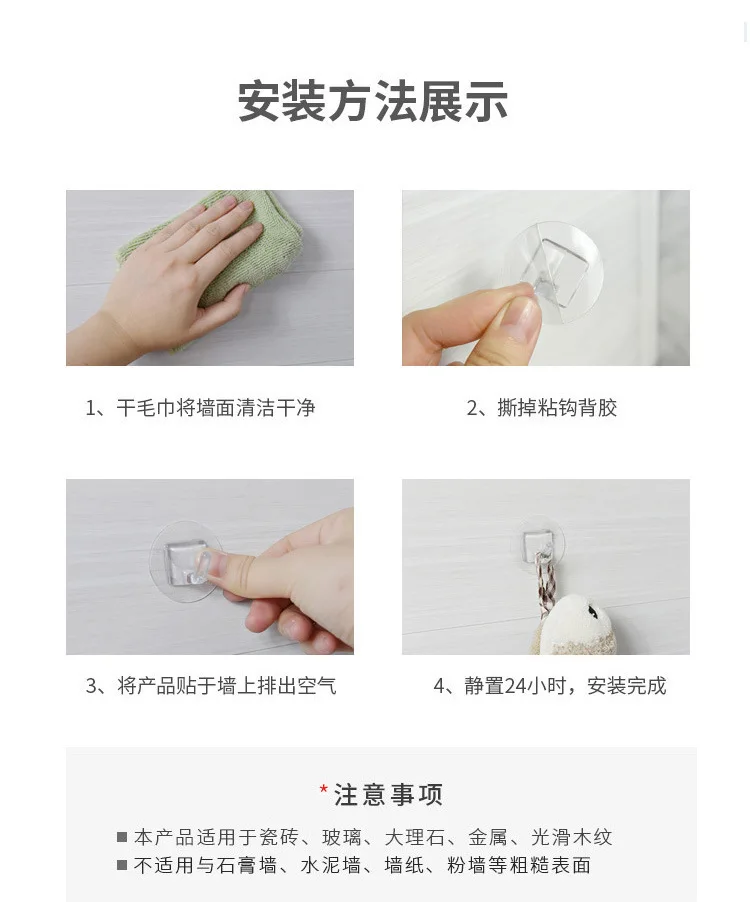 安装方法展示

1、干毛巾将墙面清洁干净

2、撕掉粘钩背胶

3、将产品贴于墙上排出空气

4、静置24小时，安装完成

*注意事项

■ 本产品适用于瓷砖、玻璃、大理石、金属、光滑木纹
■ 不适用与石膏墙、水泥墙、墙纸、粉墙等粗糙表面