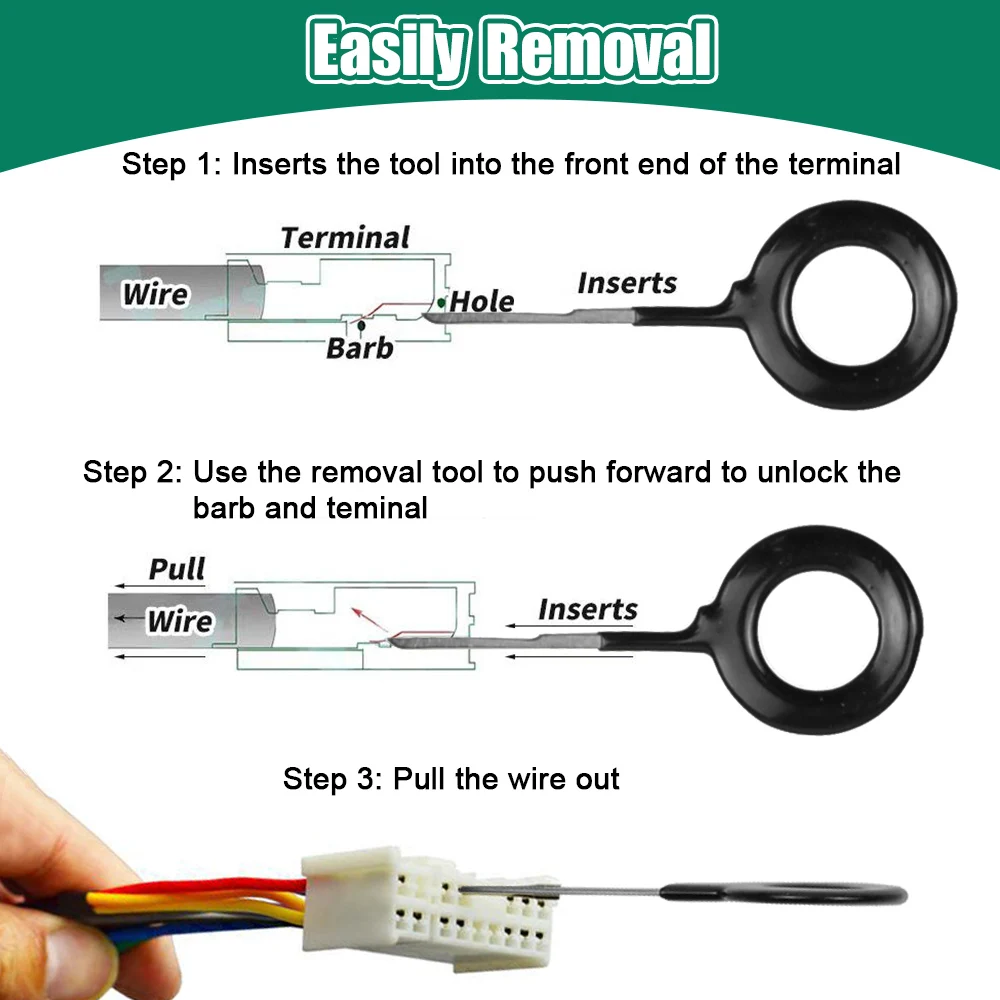 Easily Removal

Step 1: Inserts the tool into the front end of the terminal

Terminal
Wire
Hole
Inserts
Barb

Step 2: Use the removal tool to push forward to unlock the barb and teminal

Pull
Wire
Inserts

Step 3: Pull the wire out