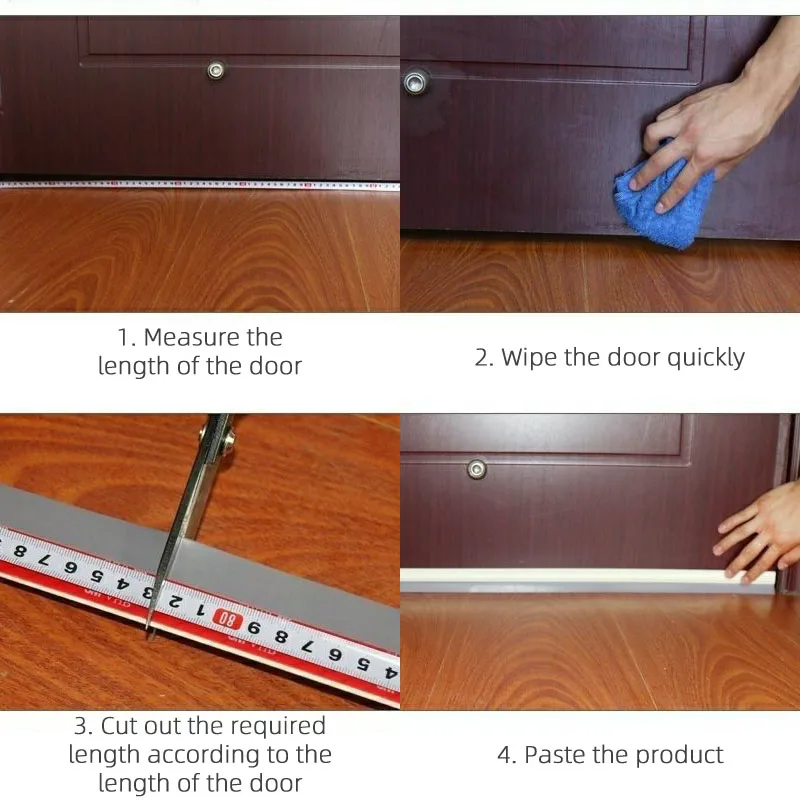 1. Measure the length of the door

2. Wipe the door quickly

8 7 6 5 4 3 2 1 80 9 8 7 6 5 4

3. Cut out the required length according to the length of the door

4. Paste the product