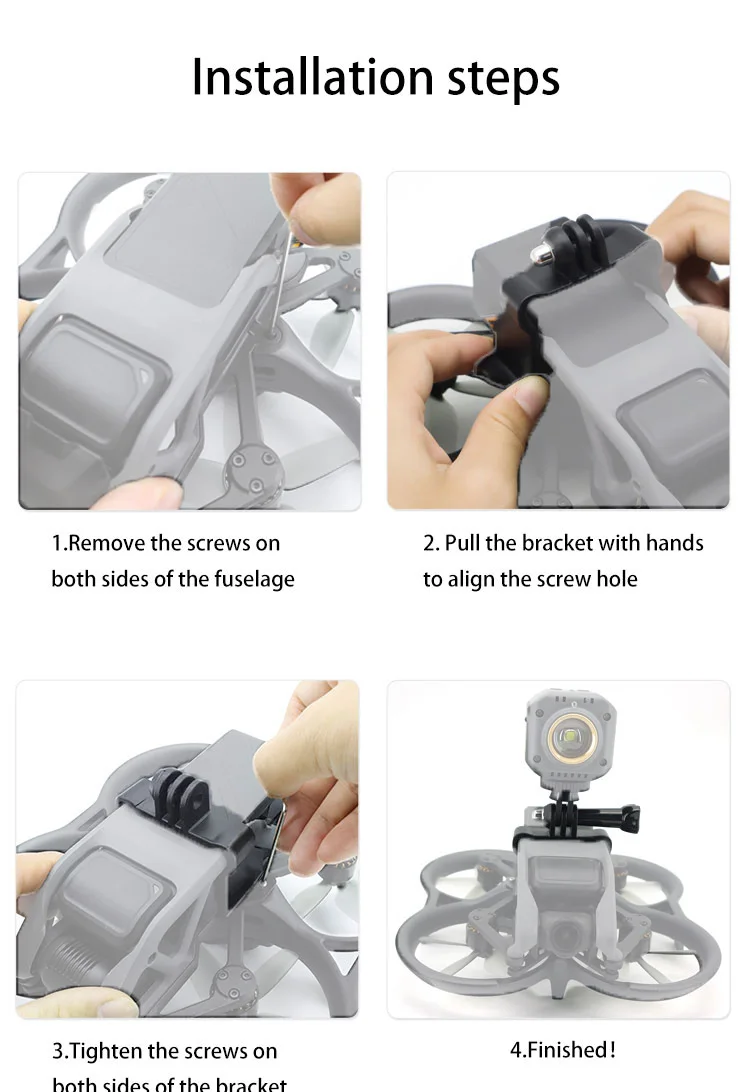 Installation steps

1.Remove the screws on both sides of the fuselage

2. Pull the bracket with hands to align the screw hole

3.Tighten the screws on both sides of the bracket

4.Finished!