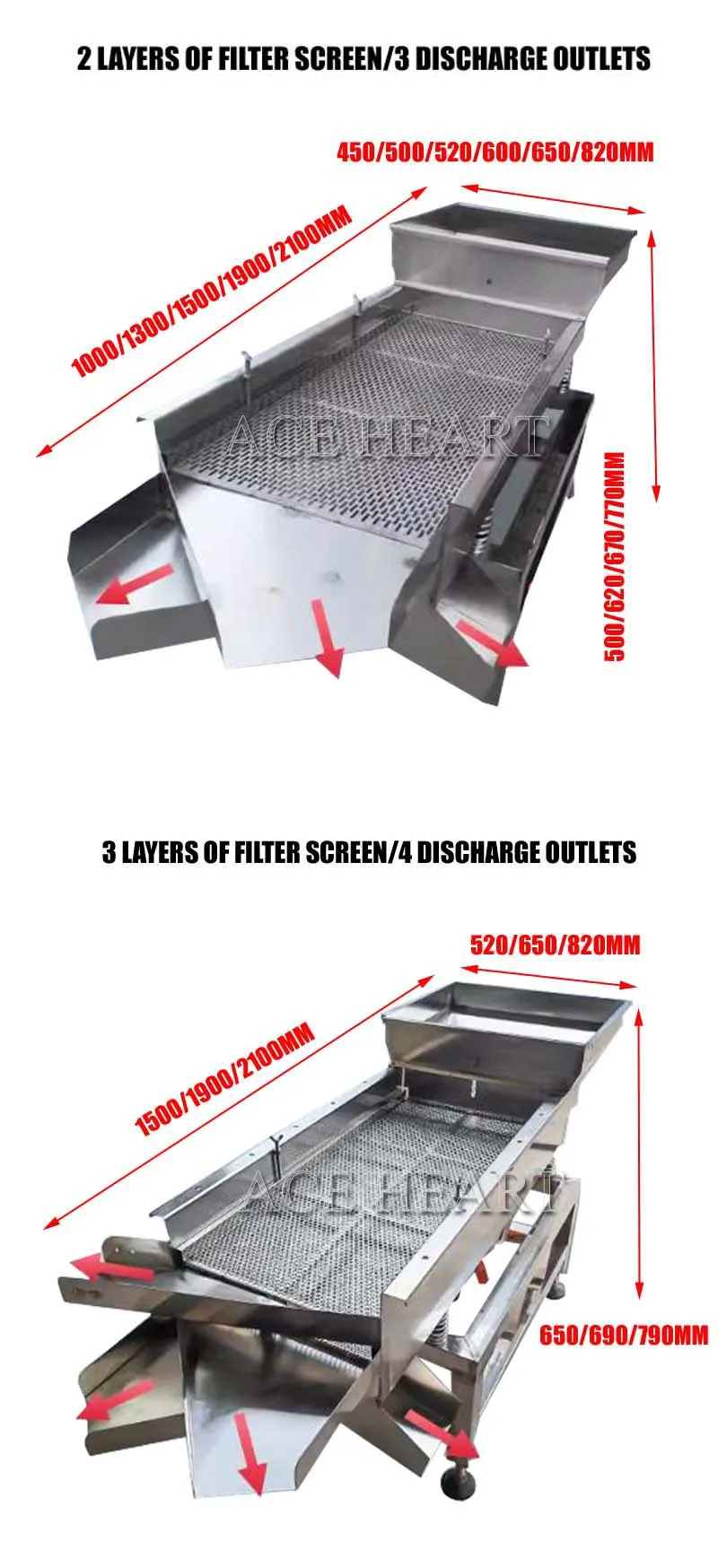 2 LAYERS OF FILTER SCREEN/3 DISCHARGE OUTLETS

450/500/520/600/650/820MM

1000/1300/1500/1900/2100MM

ACE HEART

500/620/670/770MM

3 LAYERS OF FILTER SCREEN/4 DISCHARGE OUTLETS

520/650/820MM

1500/1900/2100MM

ACE HEART

650/690/790MM