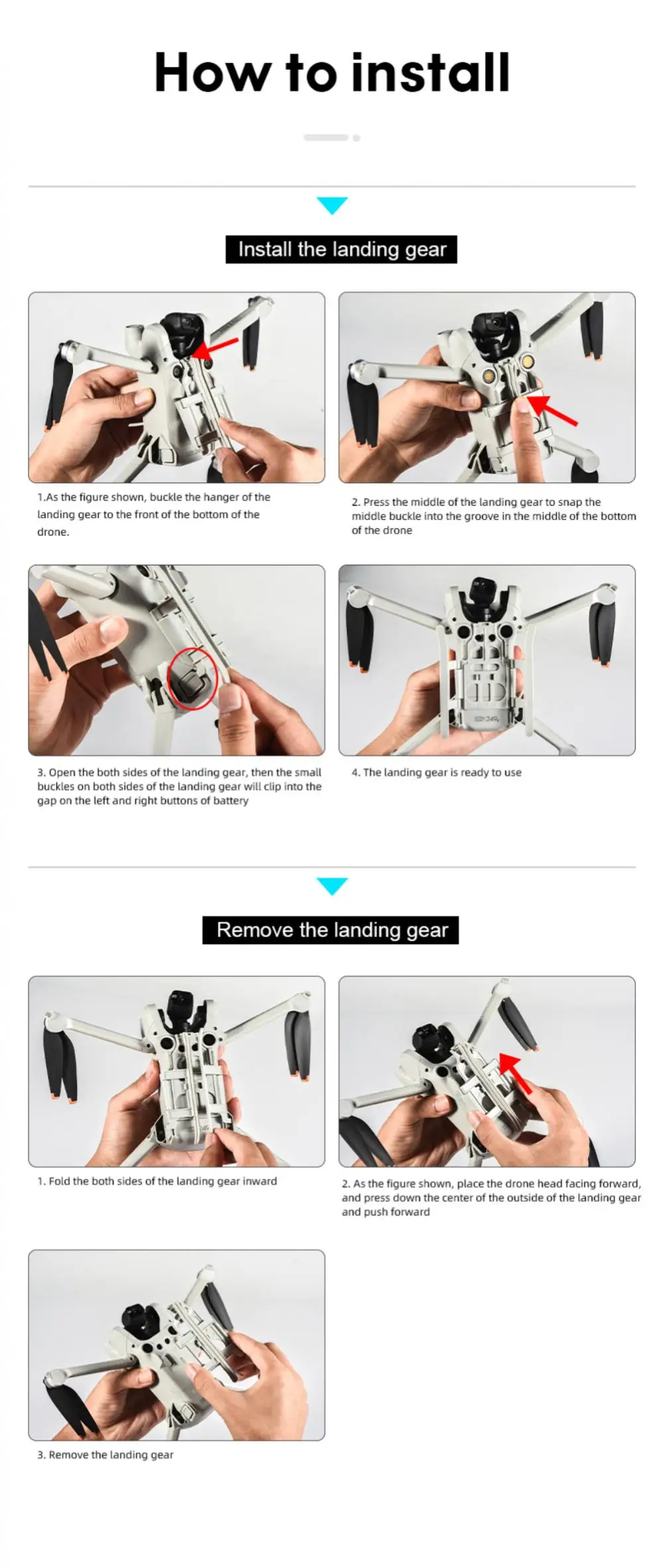 How to install

Install the landing gear

1.As the figure shown, buckle the hanger of the landing gear to the front of the bottom of the drone.

2. Press the middle of the landing gear to snap the middle buckle into the groove in the middle of the bottom of the drone

3. Open the both sides of the landing gear, then the small buckles on both sides of the landing gear will clip into the gap on the left and right buttons of battery

4. The landing gear is ready to use

Remove the landing gear

1. Fold the both sides of the landing gear inward

2. As the figure shown, place the drone head facing forward, and press down the center of the outside of the landing gear and push forward

3. Remove the landing gear