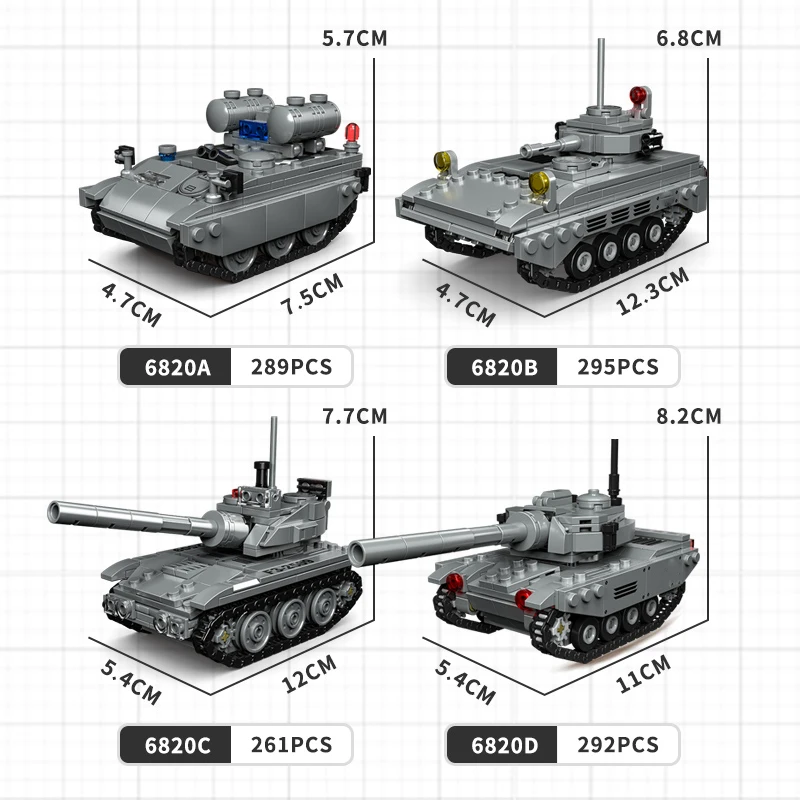 5.7CM

4.7CM

7.5CM

6820A 289PCS

6.8CM

4.7CM

12.3CM

6820B 295PCS

7.7CM

5.4CM

12CM

6820C 261PCS

8.2CM

5.4CM

11CM

6820D 292PCS