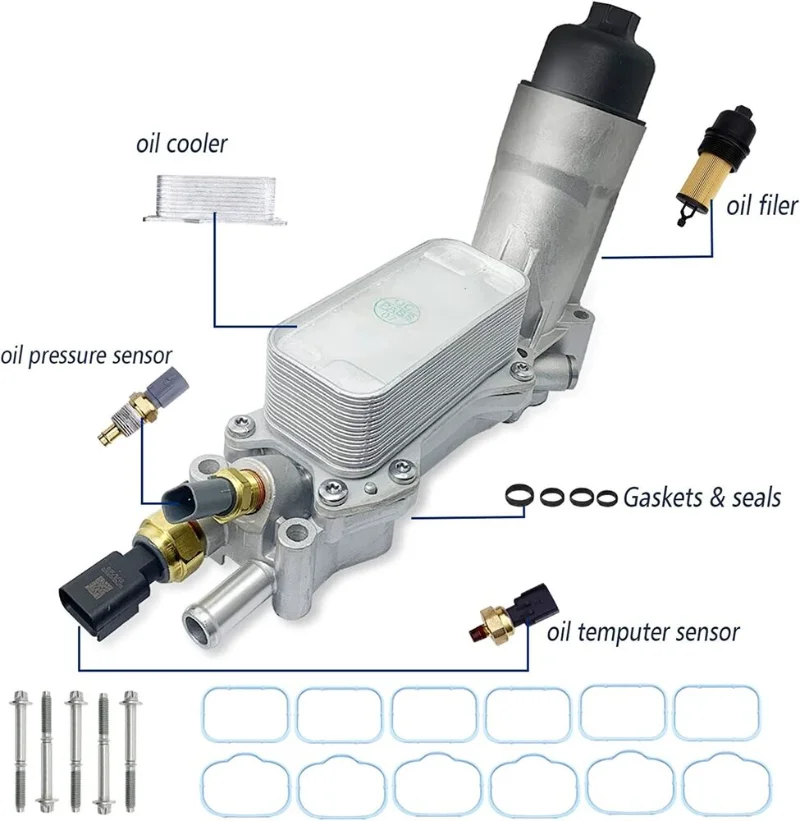 oil cooler

oil filer

oil pressure sensor

Gaskets & seals

oil temputer sensor