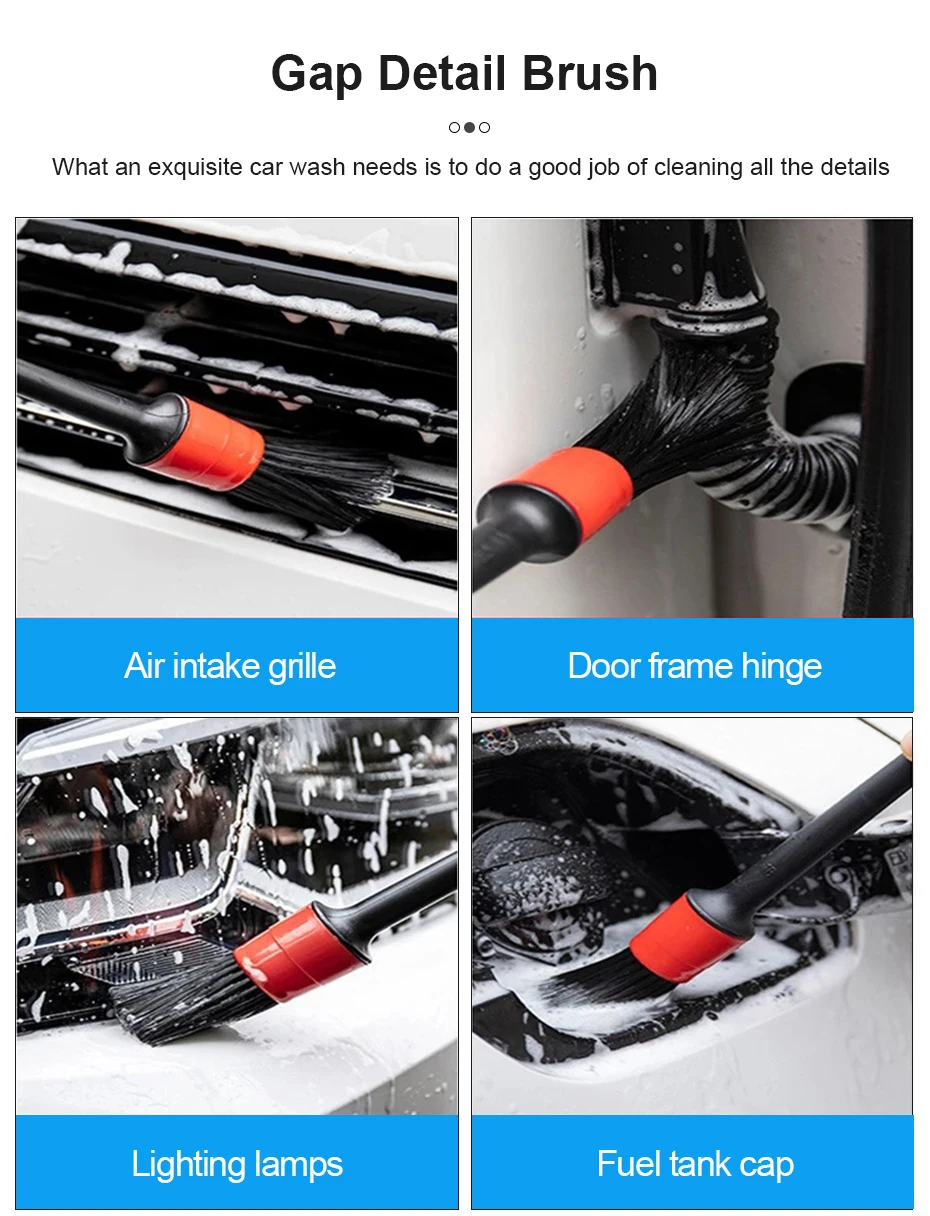 Gap Detail Brush

What an exquisite car wash needs is to do a good job of cleaning all the details

Air intake grille

Door frame hinge

Lighting lamps

Fuel tank cap