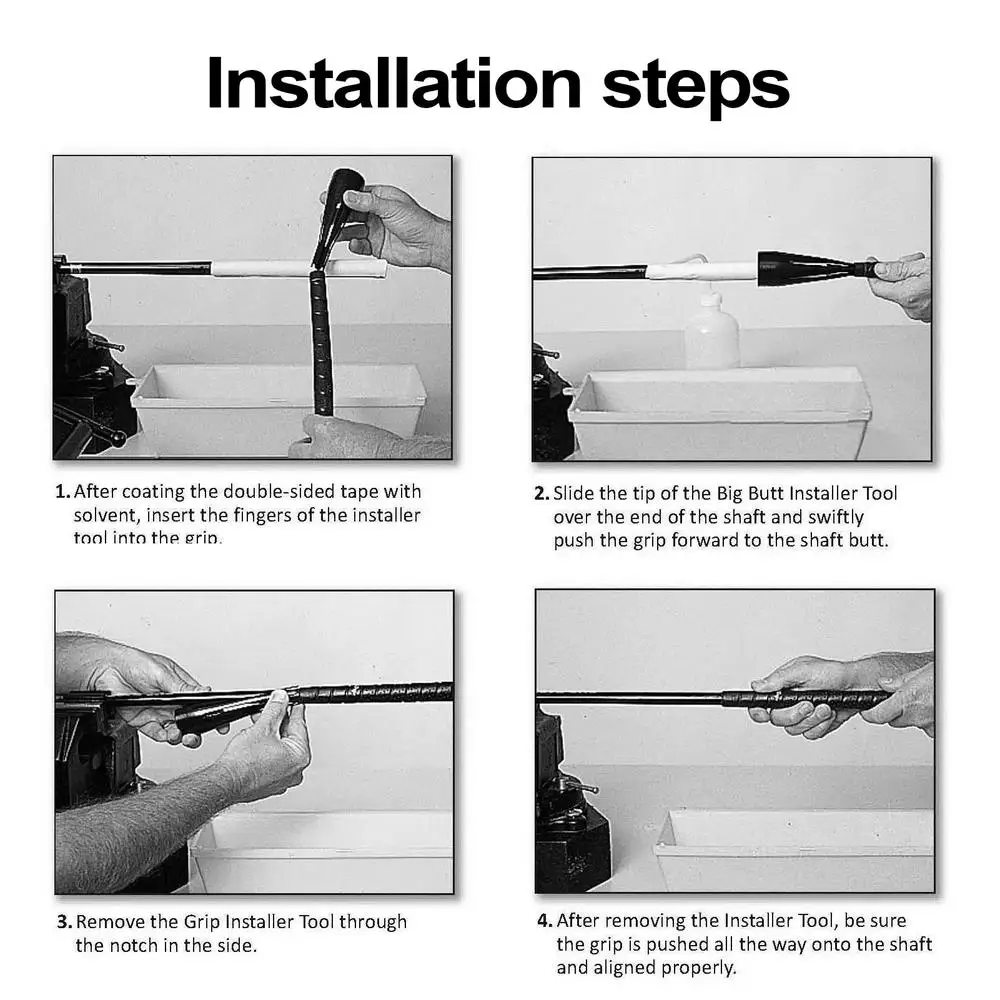 Installation steps

1. After coating the double-sided tape with solvent, insert the fingers of the installer tool into the grip.

2. Slide the tip of the Big Butt Installer Tool over the end of the shaft and swiftly push the grip forward to the shaft butt.

3. Remove the Grip Installer Tool through the notch in the side.

4. After removing the Installer Tool, be sure the grip is pushed all the way onto the shaft and aligned properly.