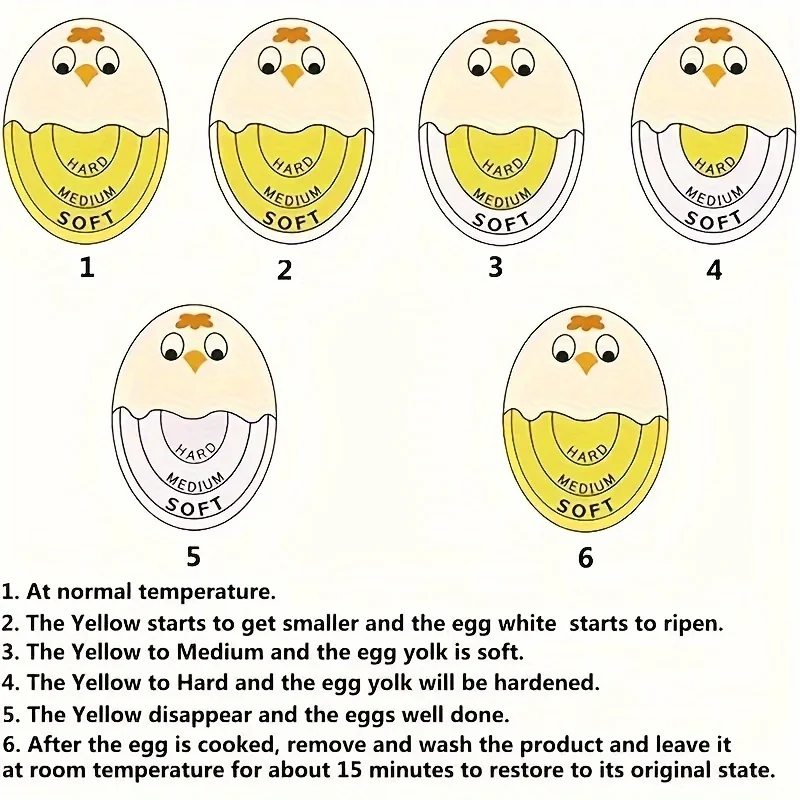 HARD
MEDIUM
SOFT
1

HARD
MEDIUM
SOFT
2

HARD
MEDIUM
SOFT
3

HARD
MEDIUM
SOFT
4

HARD
MEDIUM
SOFT
5

HARD
MEDIUM
SOFT
6

1. At normal temperature.
2. The Yellow starts to get smaller and the egg white starts to ripen.
3. The Yellow to Medium and the egg yolk is soft.
4. The Yellow to Hard and the egg yolk will be hardened.
5. The Yellow disappear and the eggs well done.
6. After the egg is cooked, remove and wash the product and leave it at room temperature for about 15 minutes to restore to its original state.