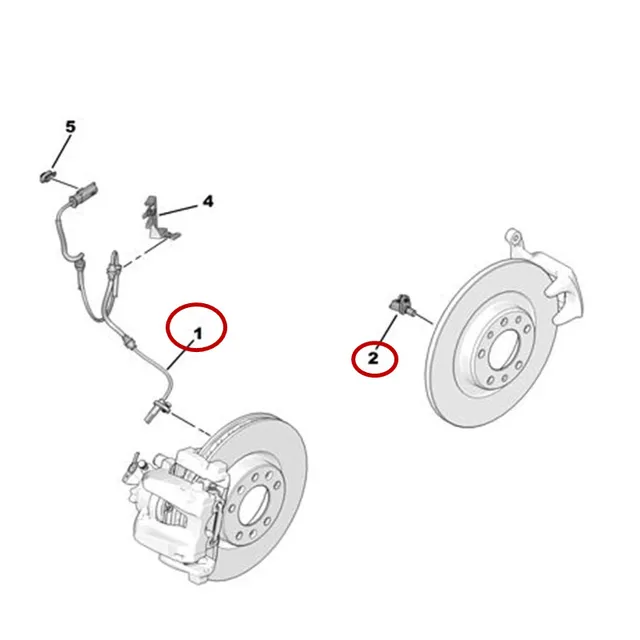 5

4

1

2