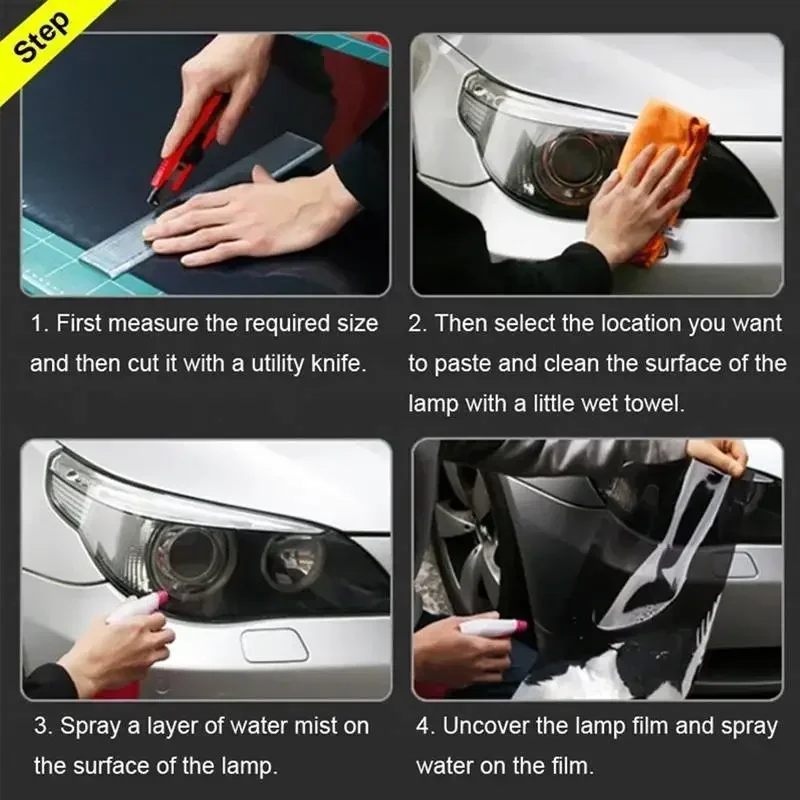 Step

1. First measure the required size and then cut it with a utility knife.

2. Then select the location you want to paste and clean the surface of the lamp with a little wet towel.

3. Spray a layer of water mist on the surface of the lamp.

4. Uncover the lamp film and spray water on the film.