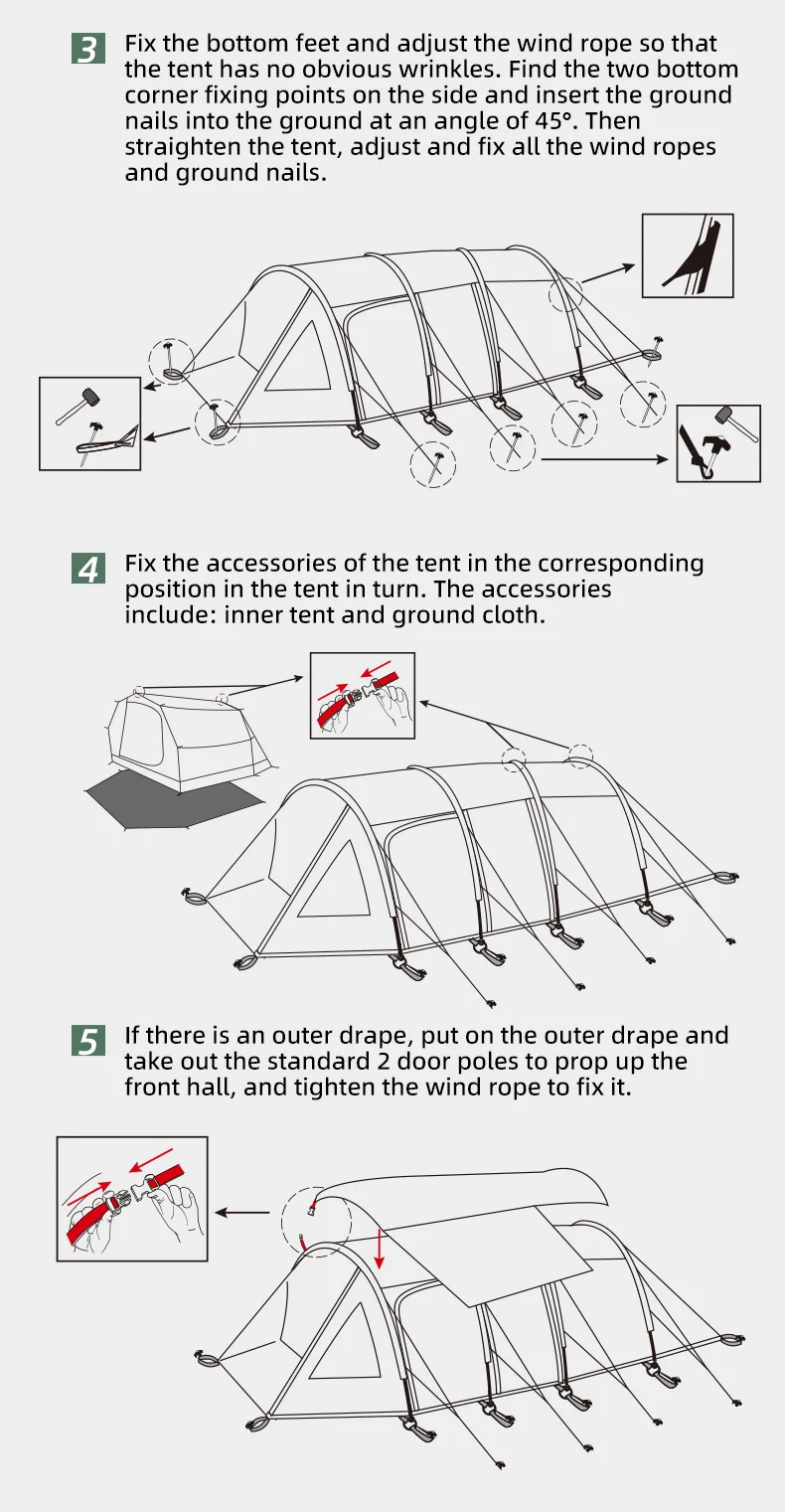 3 Fix the bottom feet and adjust the wind rope so that the tent has no obvious wrinkles. Find the two bottom corner fixing points on the side and insert the ground nails into the ground at an angle of 45°. Then straighten the tent, adjust and fix all the wind ropes and ground nails.

4 Fix the accessories of the tent in the corresponding position in the tent in turn. The accessories include: inner tent and ground cloth.

5 If there is an outer drape, put on the outer drape and take out the standard 2 door poles to prop up the front hall, and tighten the wind rope to fix it.