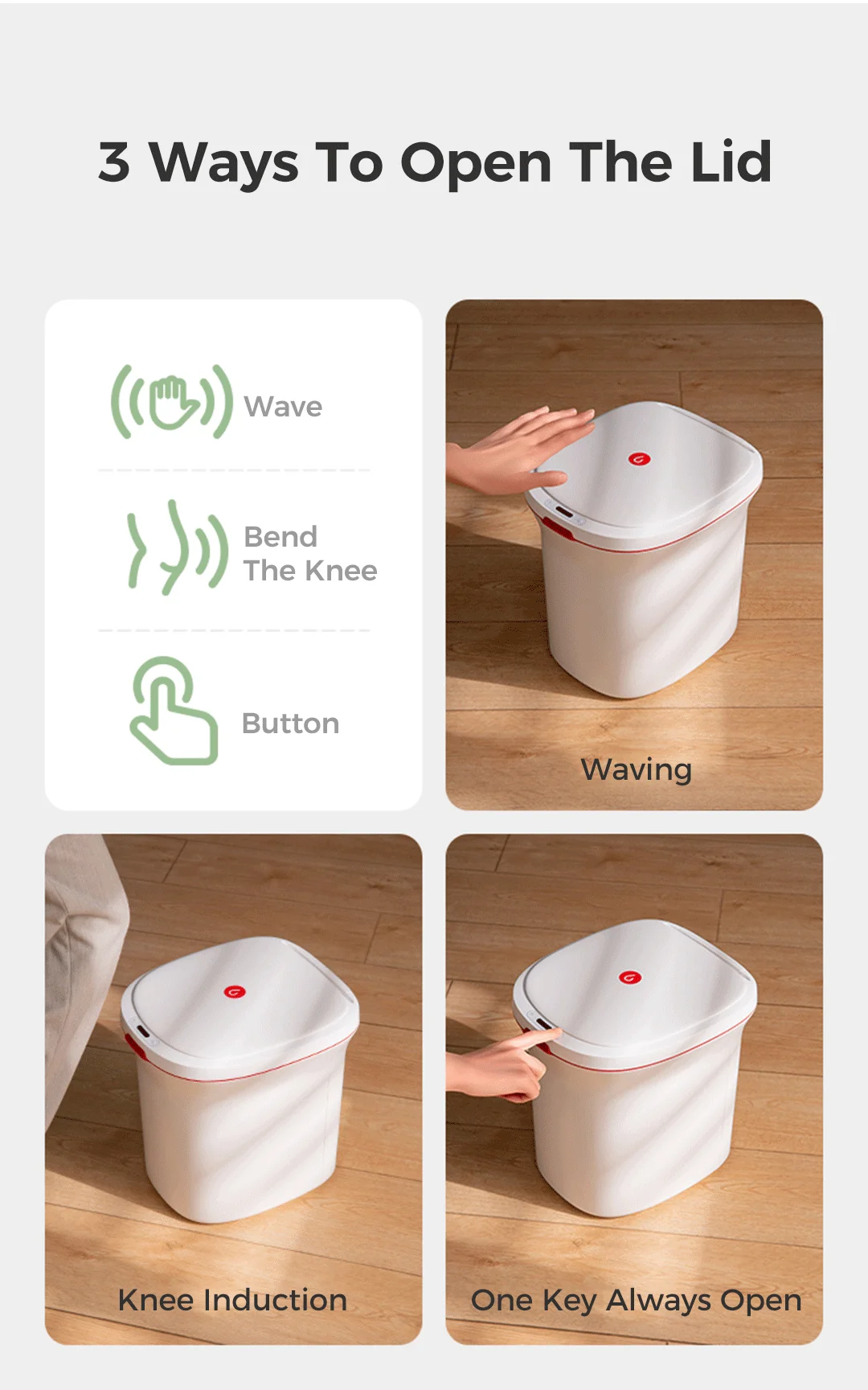 3 Ways To Open The Lid

Wave

Bend
The Knee

Button

Waving

Knee Induction

One Key Always Open