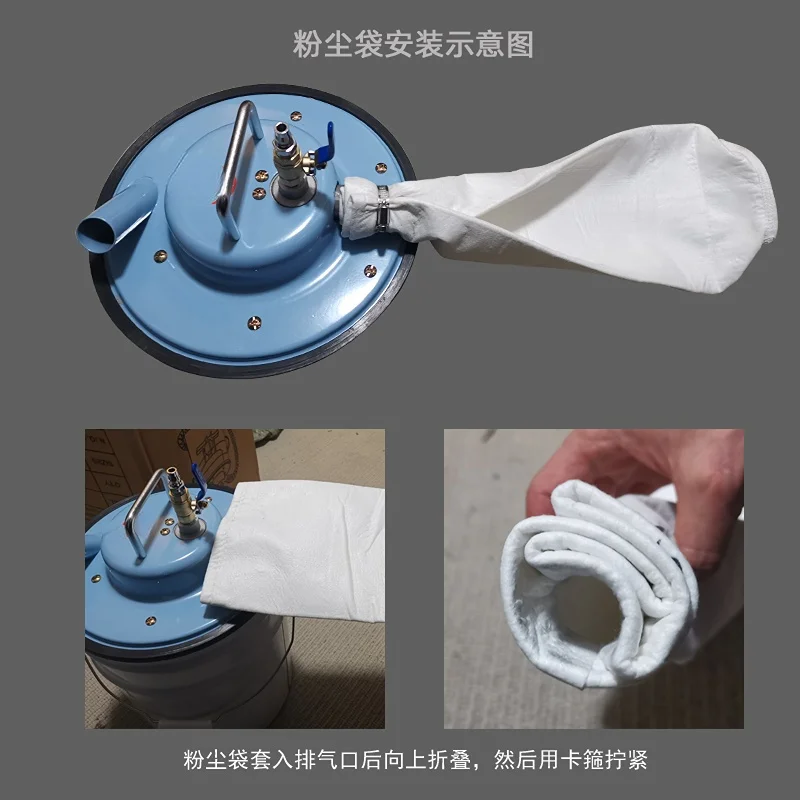 粉尘袋安装示意图

粉尘袋套入排气口后向上折叠，然后用卡箍拧紧