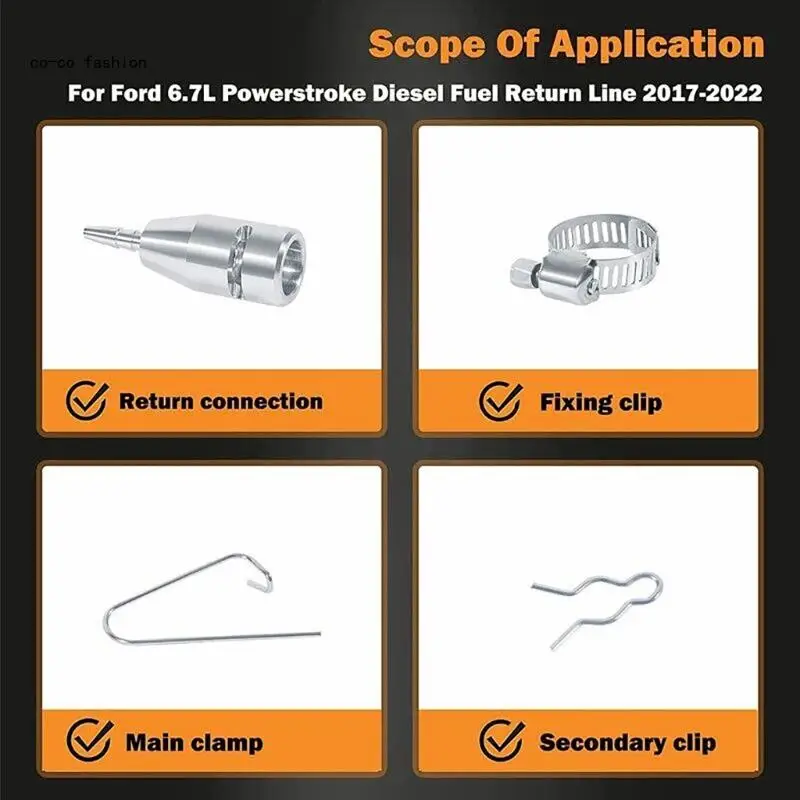 co-co fashion

Scope Of Application

For Ford 6.7L Powerstroke Diesel Fuel Return Line 2017-2022

Return connection

Fixing clip

Main clamp

Secondary clip