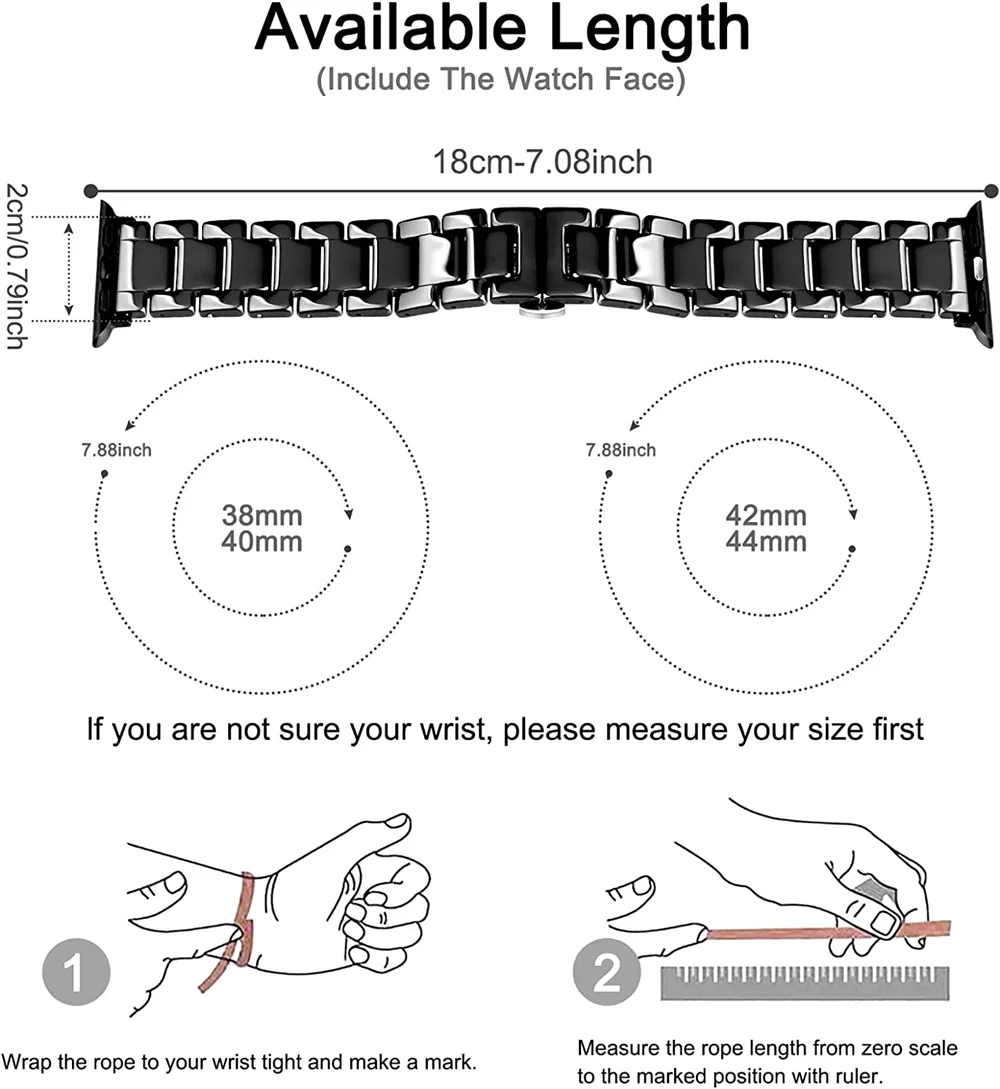 Available Length
(Include The Watch Face)

18cm-7.08inch

2cm/0.79inch

7.88inch

38mm
40mm

7.88inch

42mm
44mm

If you are not sure your wrist, please measure your size first

1

Wrap the rope to your wrist tight and make a mark.

2

Measure the rope length from zero scale to the marked position with ruler.