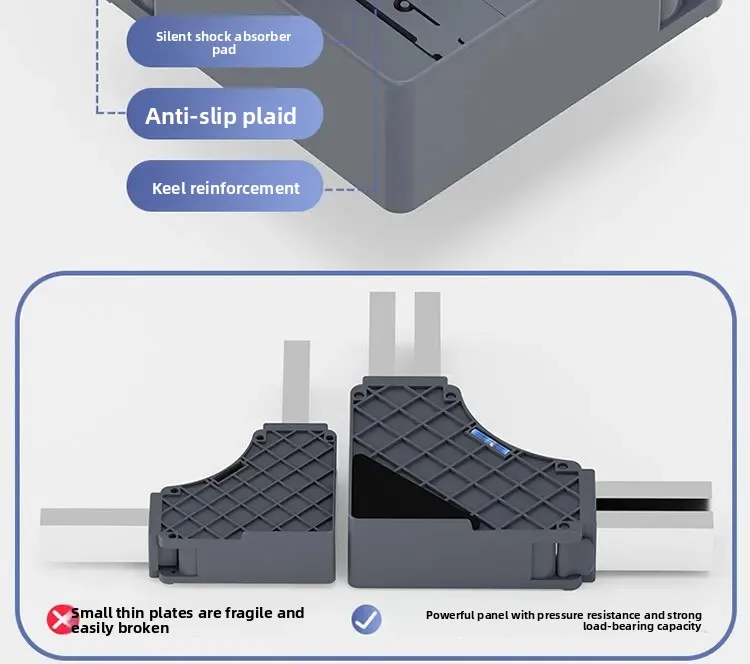 Silent shock absorber pad

Anti-slip plaid

Keel reinforcement

Small thin plates are fragile and easily broken

Powerful panel with pressure resistance and strong load-bearing capacity