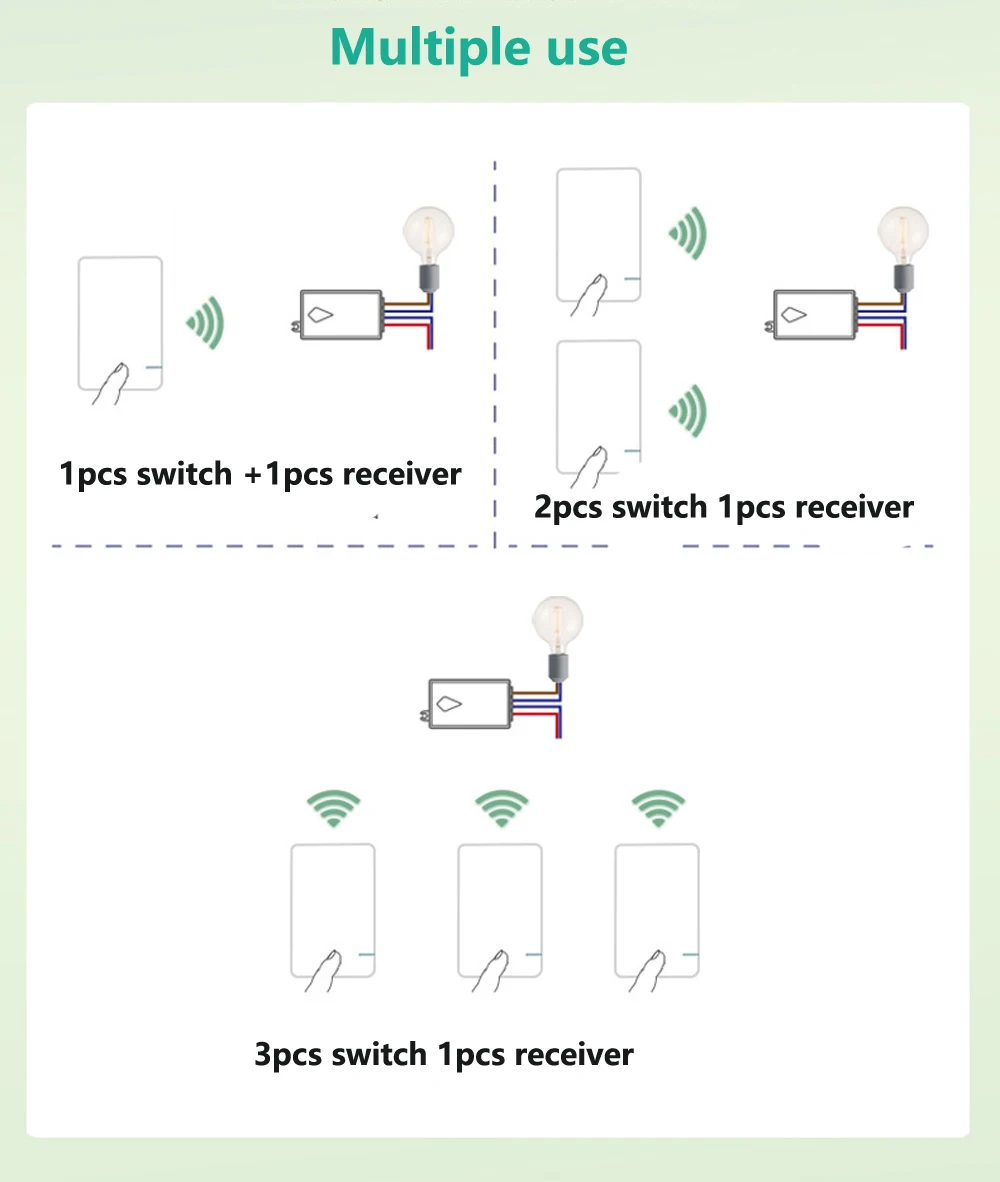 Multiple use

1pcs switch +1pcs receiver

2pcs switch 1pcs receiver

3pcs switch 1pcs receiver