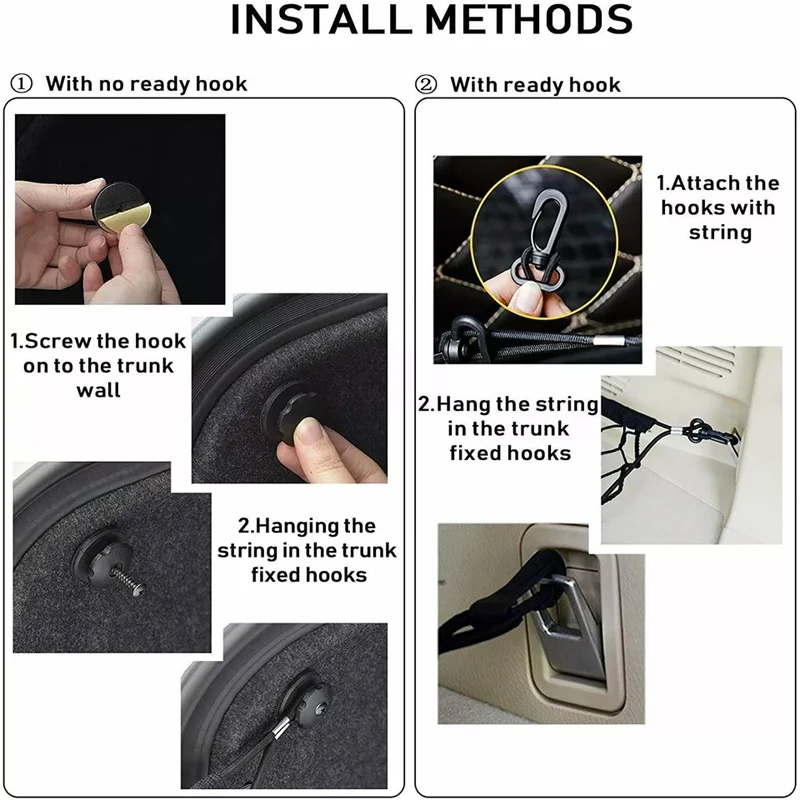 INSTALL METHODS

① With no ready hook

1.Screw the hook on to the trunk wall

2.Hanging the string in the trunk fixed hooks

② With ready hook

1.Attach the hooks with string

2.Hang the string in the trunk fixed hooks