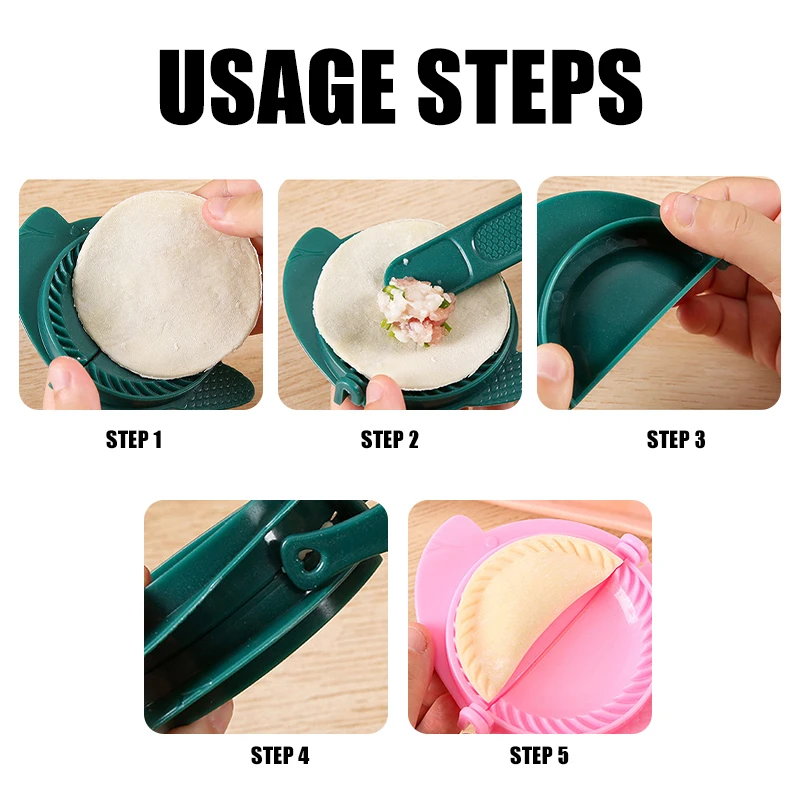 USAGE STEPS

STEP 1

STEP 2

STEP 3

STEP 4

STEP 5