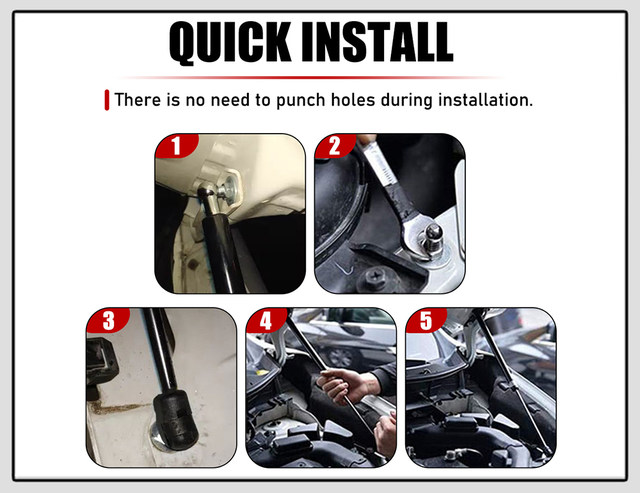 QUICK INSTALL

There is no need to punch holes during installation.

1

2

3

4

5