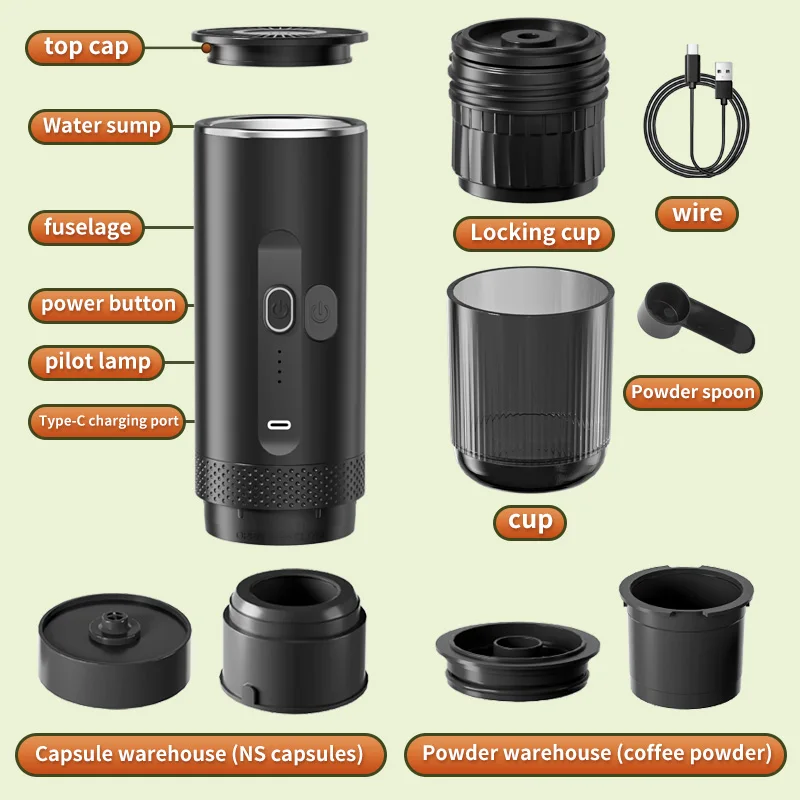 top cap

Water sump

fuselage

power button

pilot lamp

Type-C charging port

Locking cup

wire

Powder spoon

cup

Capsule warehouse (NS capsules)

Powder warehouse (coffee powder)