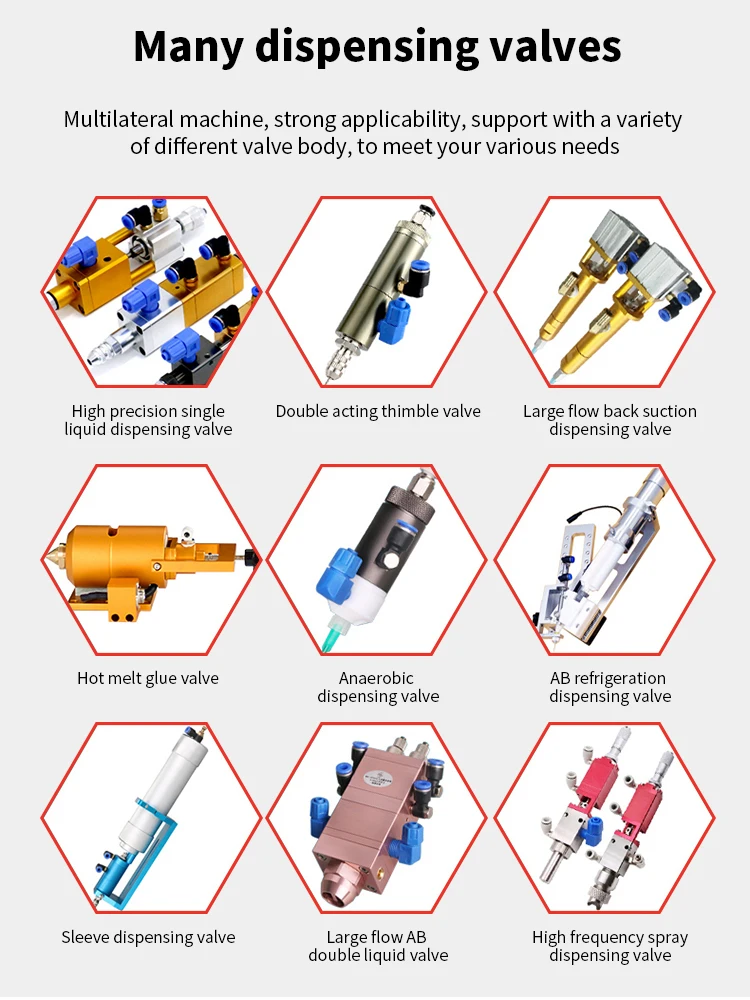 Many dispensing valves

Multilateral machine, strong applicability, support with a variety of different valve body, to meet your various needs

High precision single liquid dispensing valve

Double acting thimble valve

Large flow back suction dispensing valve

Hot melt glue valve

Anaerobic dispensing valve

AB refrigeration dispensing valve

Sleeve dispensing valve

Large flow AB double liquid valve

High frequency spray dispensing valve