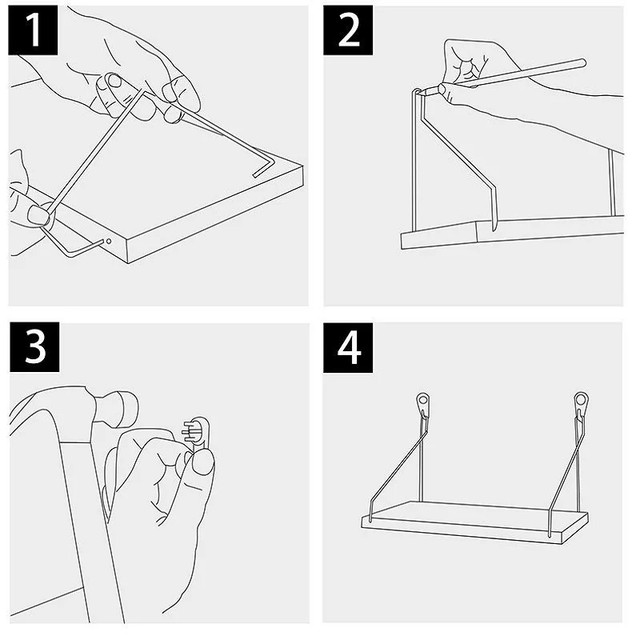 1

2

3

4