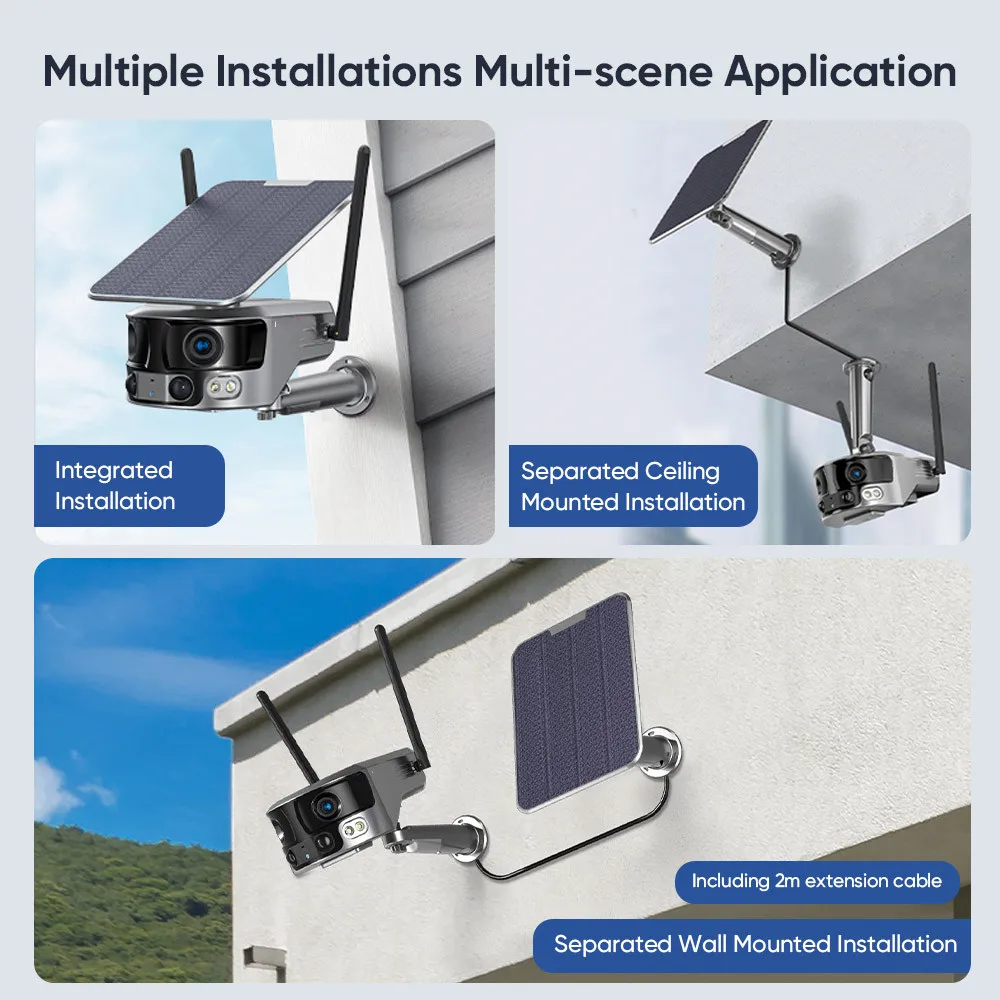 Multiple Installations Multi-scene Application

Integrated Installation

Separated Ceiling Mounted Installation

Including 2m extension cable

Separated Wall Mounted Installation