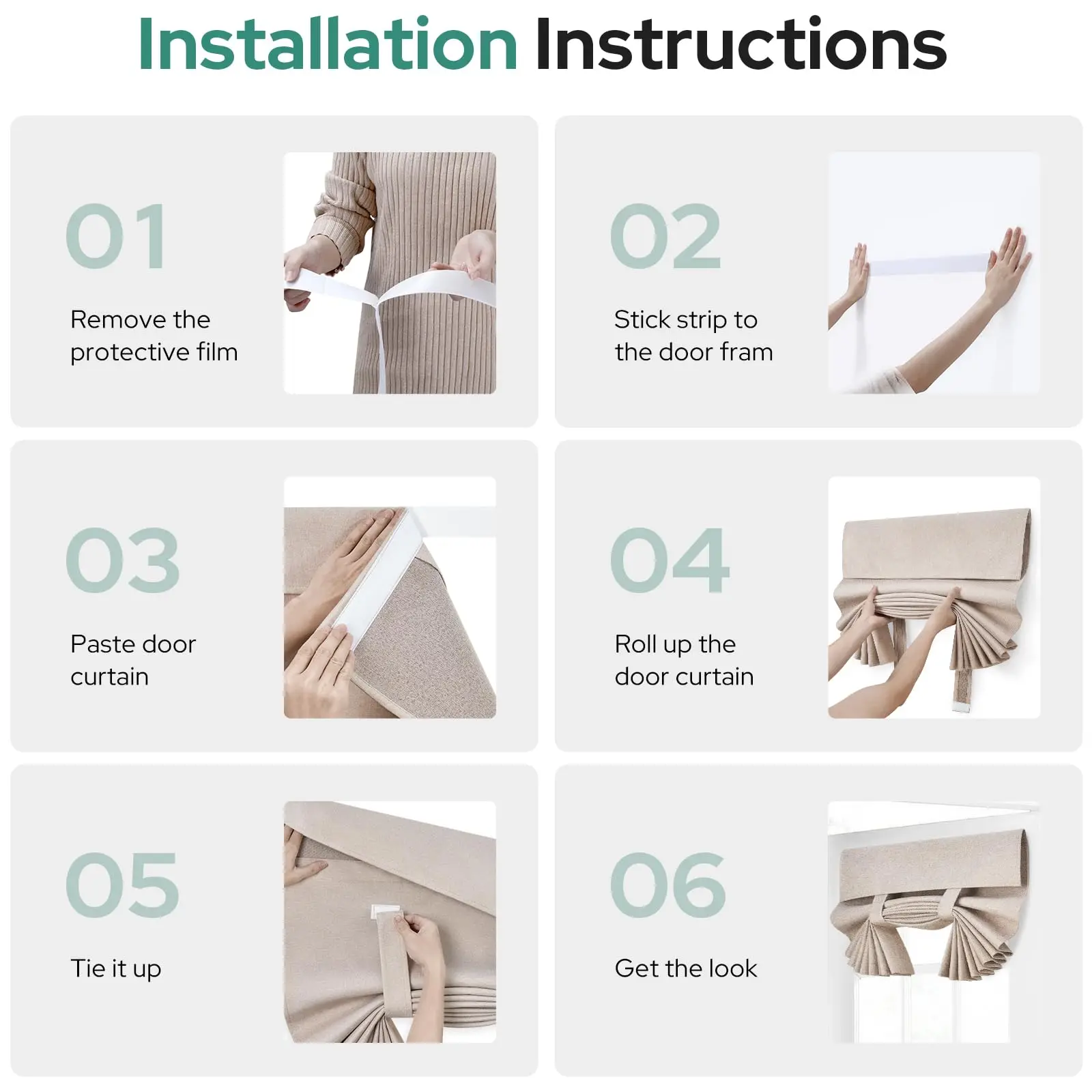 Installation Instructions

01

Remove the protective film

02

Stick strip to the door fram

03

Paste door curtain

04

Roll up the door curtain

05

Tie it up

06

Get the look