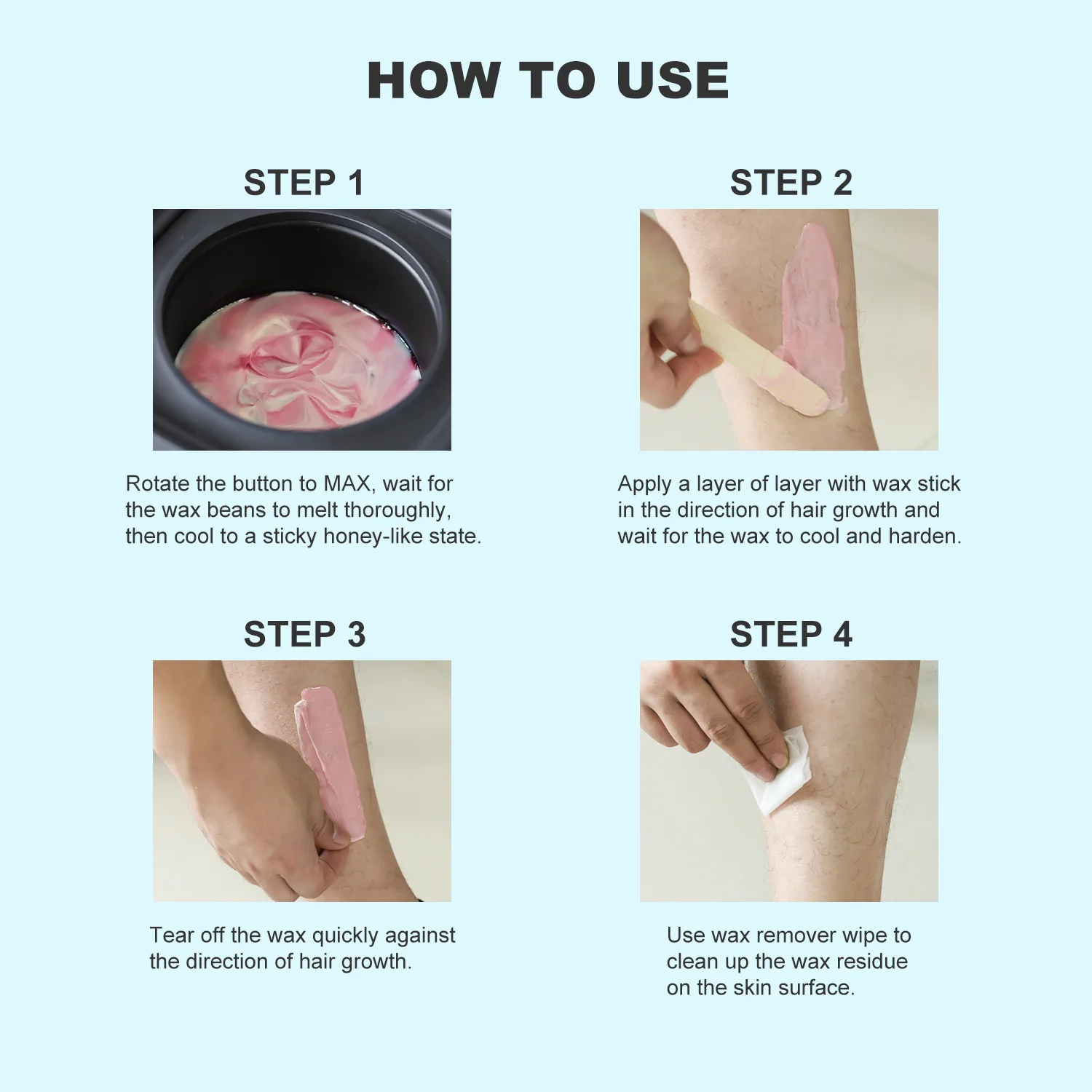 HOW TO USE

STEP 1

Rotate the button to MAX, wait for the wax beans to melt thoroughly, then cool to a sticky honey-like state.

STEP 2

Apply a layer of layer with wax stick in the direction of hair growth and wait for the wax to cool and harden.

STEP 3

Tear off the wax quickly against the direction of hair growth.

STEP 4

Use wax remover wipe to clean up the wax residue on the skin surface.