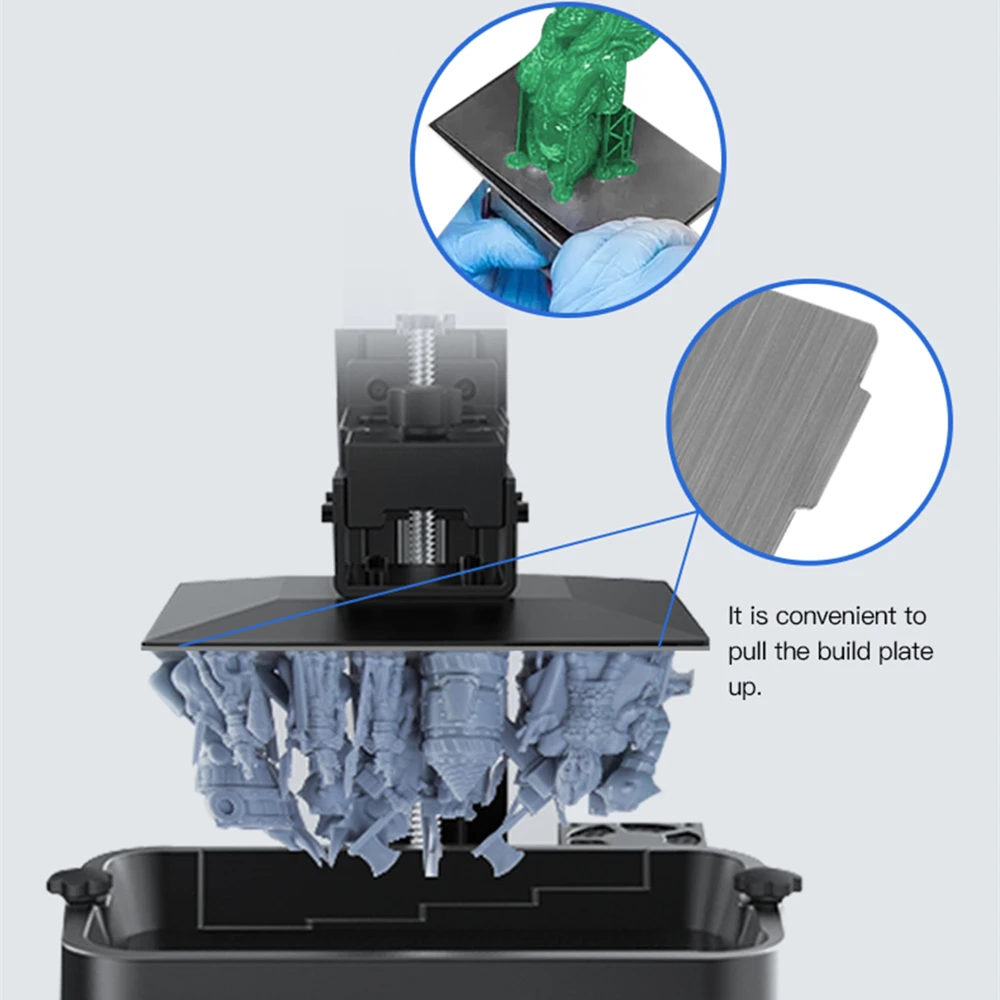 It is convenient to pull the build plate up.