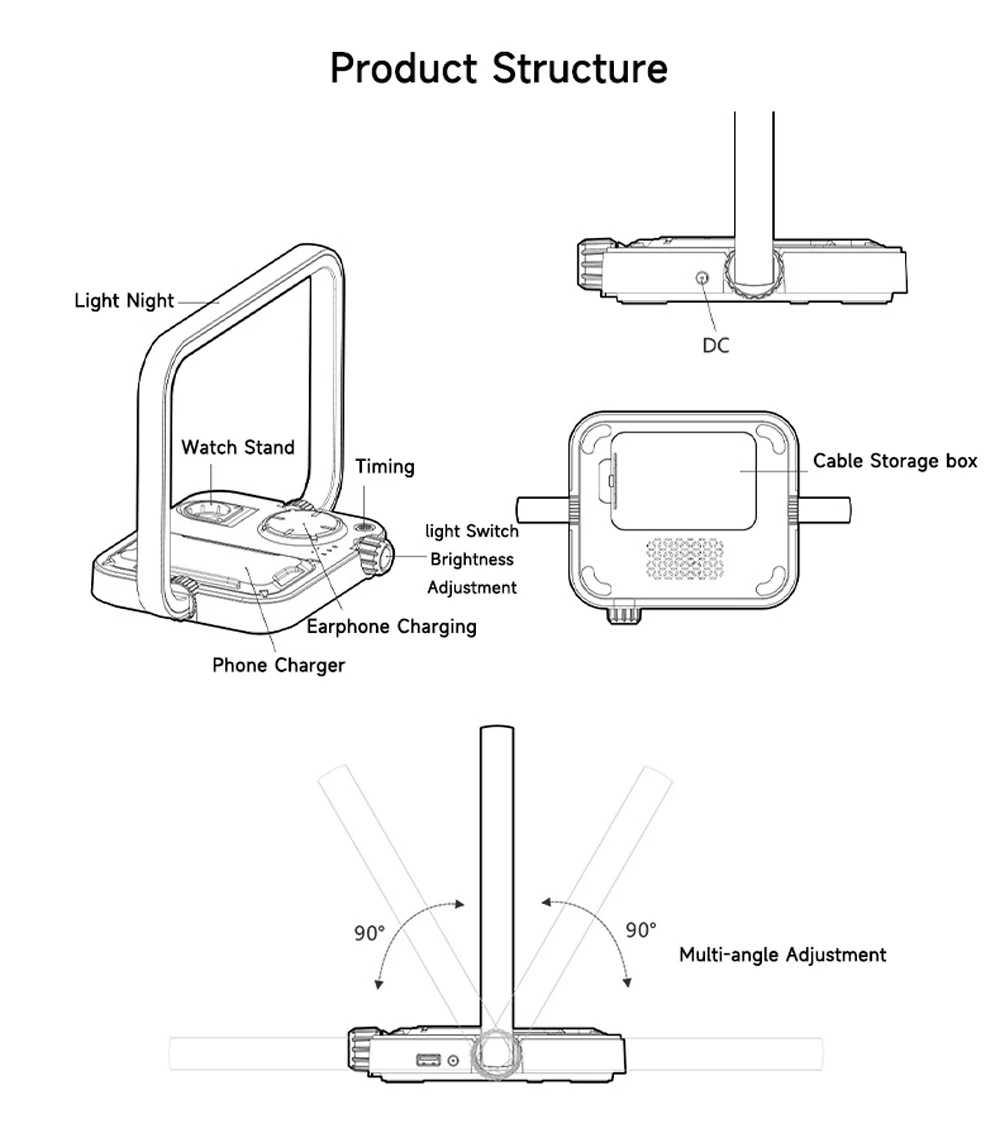 Product Structure

Light Night

Watch Stand

Timing

light Switch

Brightness

Adjustment

Earphone Charging

Phone Charger

DC

Cable Storage box

90°

90°

Multi-angle Adjustment