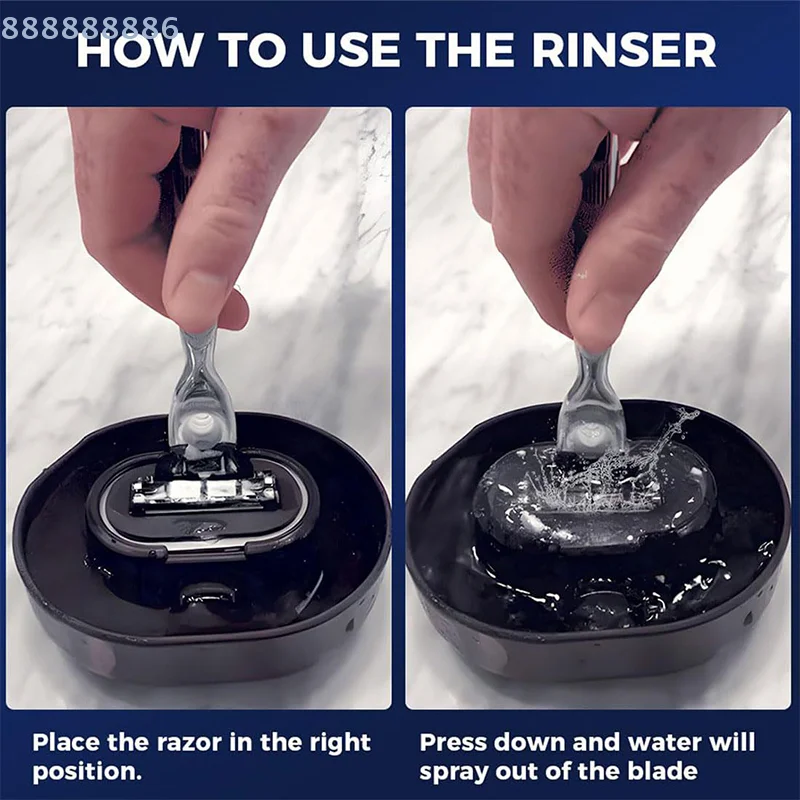 888888886

HOW TO USE THE RINSER

Place the razor in the right position.

Press down and water will spray out of the blade