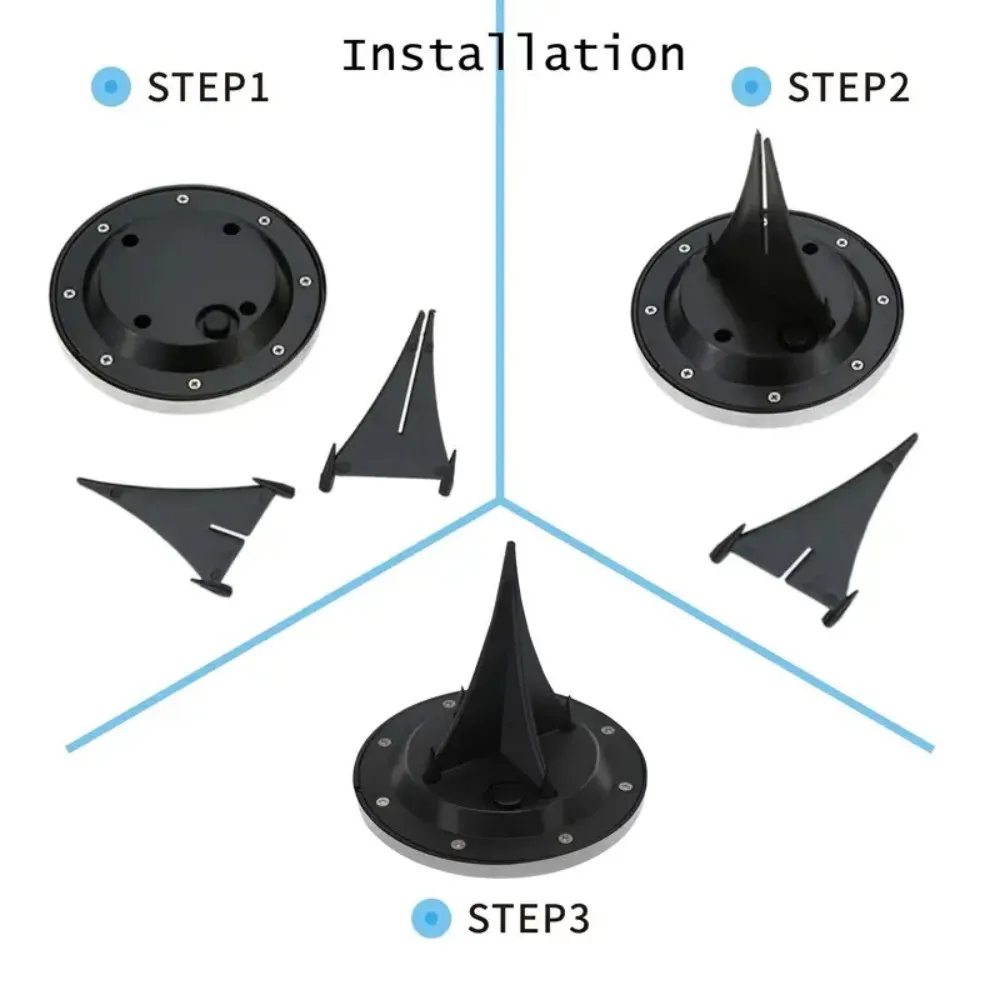 Installation

STEP1

STEP2

STEP3