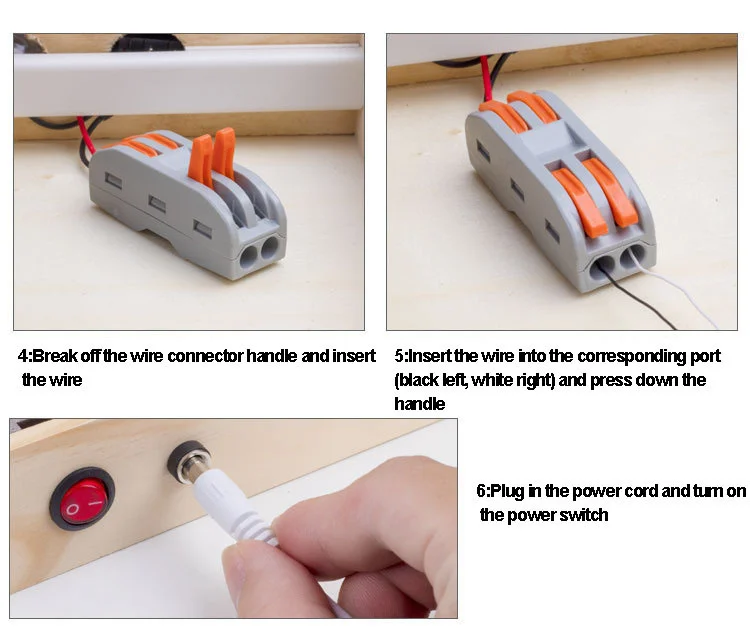 4:Break off the wire connector handle and insert the wire

5:Insert the wire into the corresponding port (black left, white right) and press down the handle

6:Plug in the power cord and turn on the power switch