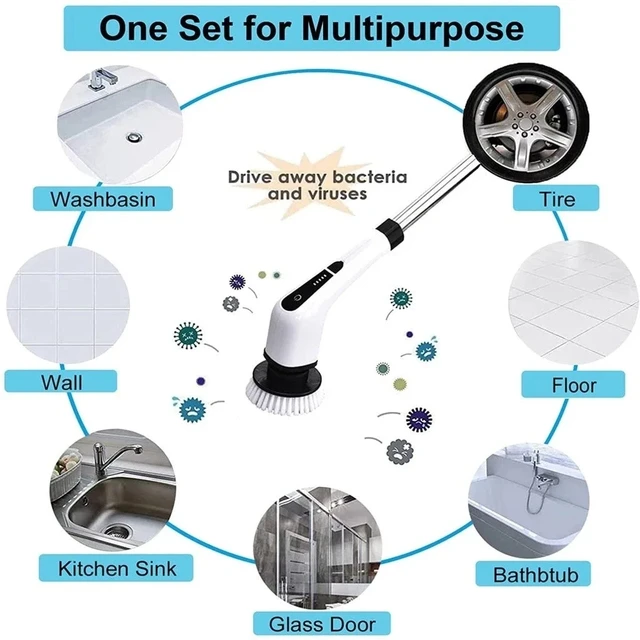 One Set for Multipurpose

Drive away bacteria and viruses

Washbasin

Tire

Wall

Floor

Kitchen Sink

Bathbtub

Glass Door