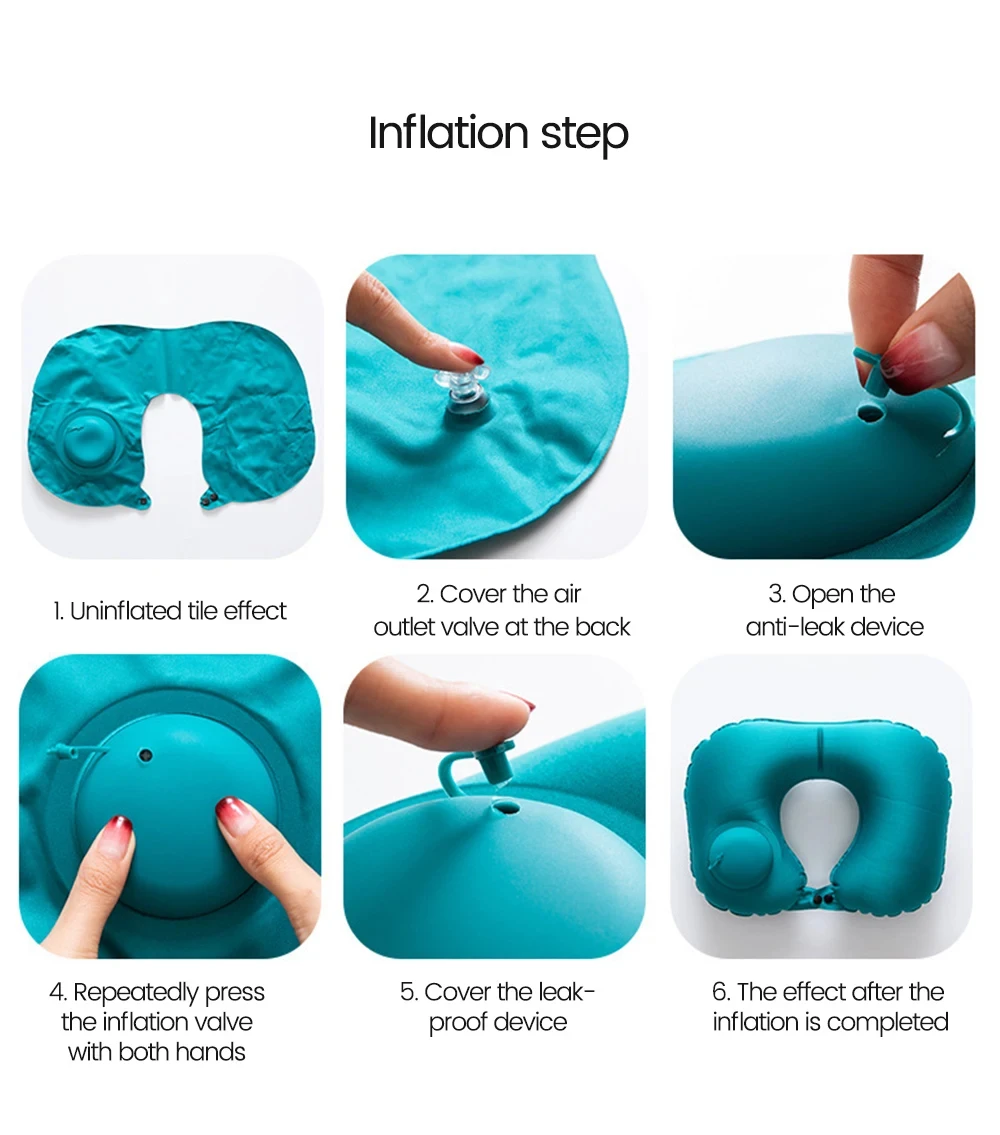 Inflation step

1. Uninflated tile effect

2. Cover the air outlet valve at the back

3. Open the anti-leak device

4. Repeatedly press the inflation valve with both hands

5. Cover the leak-proof device

6. The effect after the inflation is completed