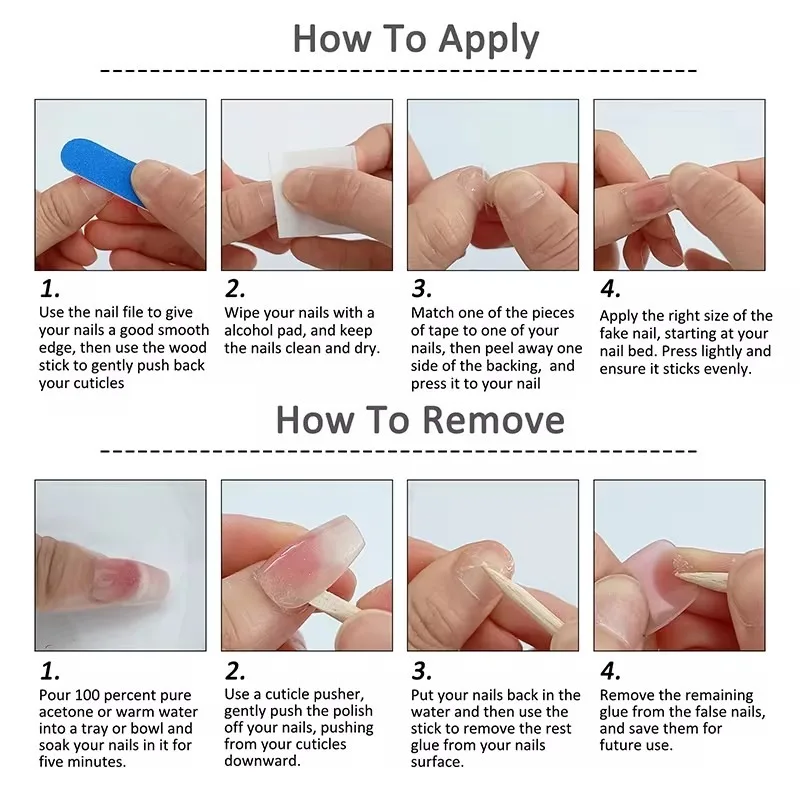 How To Apply

1.
Use the nail file to give your nails a good smooth edge, then use the wood stick to gently push back your cuticles

2.
Wipe your nails with a alcohol pad, and keep the nails clean and dry.

3.
Match one of the pieces of tape to one of your nails, then peel away one side of the backing, and press it to your nail

4.
Apply the right size of the fake nail, starting at your nail bed. Press lightly and ensure it sticks evenly.

How To Remove

1.
Pour 100 percent pure acetone or warm water into a tray or bowl and soak your nails in it for five minutes.

2.
Use a cuticle pusher, gently push the polish off your nails, pushing from your cuticles downward.

3.
Put your nails back in the water and then use the stick to remove the rest glue from your nails surface.

4.
Remove the remaining glue from the false nails, and save them for future use.