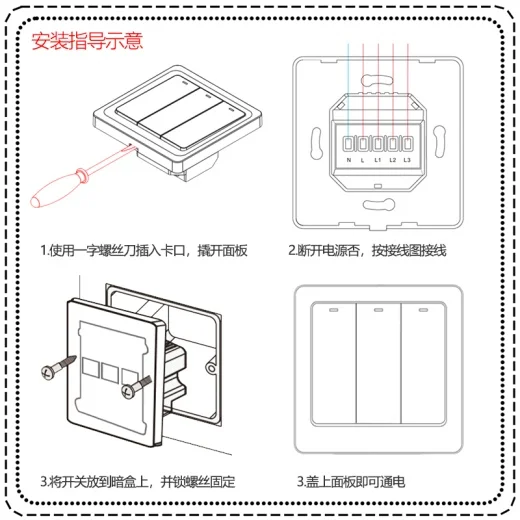 安装指导示意

N L L1 L2 L3

1.使用一字螺丝刀插入卡口，撬开面板

2.断开电源否，按接线图接线

3.将开关放到暗盒上，并锁螺丝固定

3.盖上面板即可通电