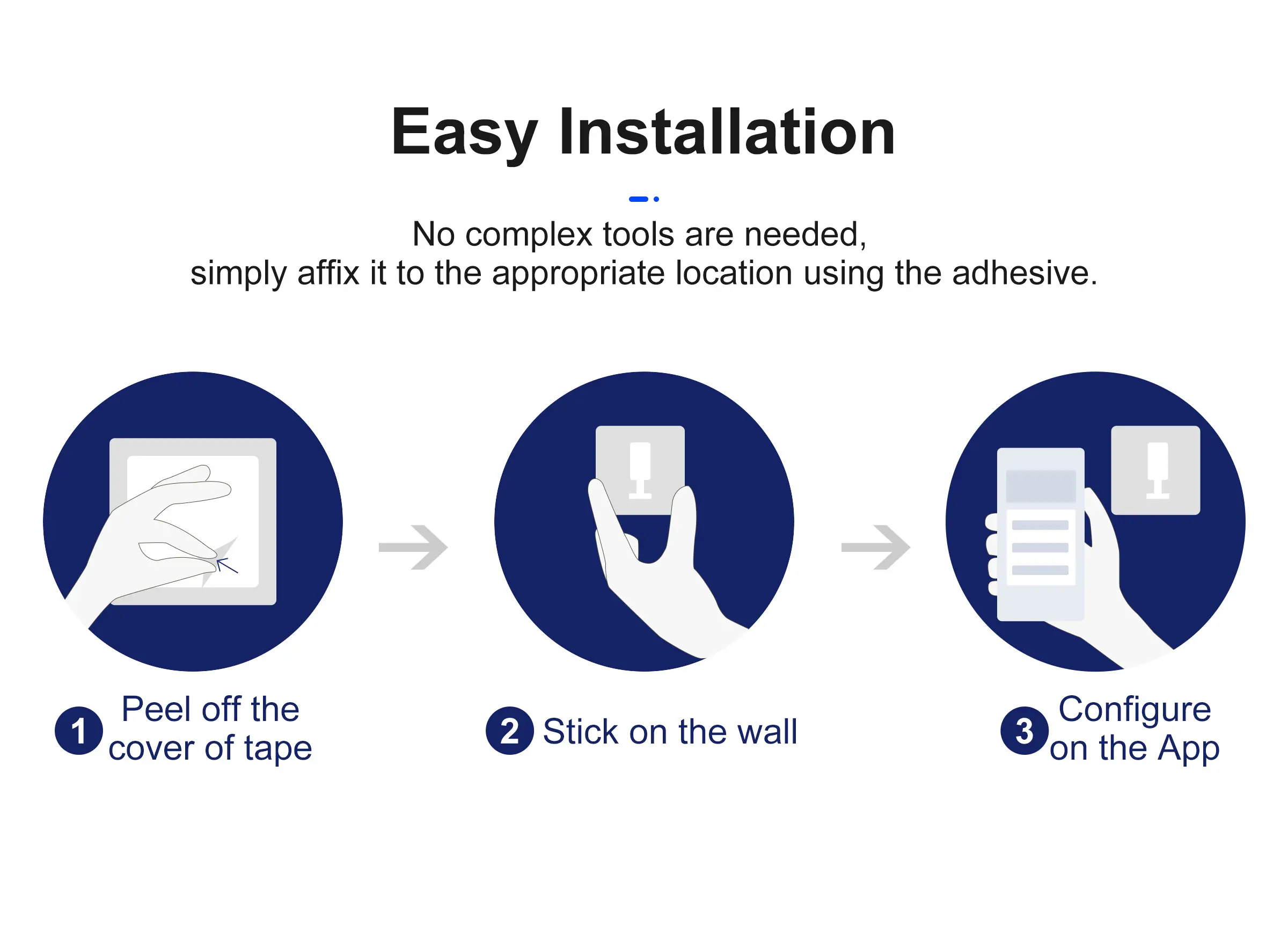 Easy Installation

No complex tools are needed,
simply affix it to the appropriate location using the adhesive.

1 Peel off the cover of tape

2 Stick on the wall

3 Configure on the App