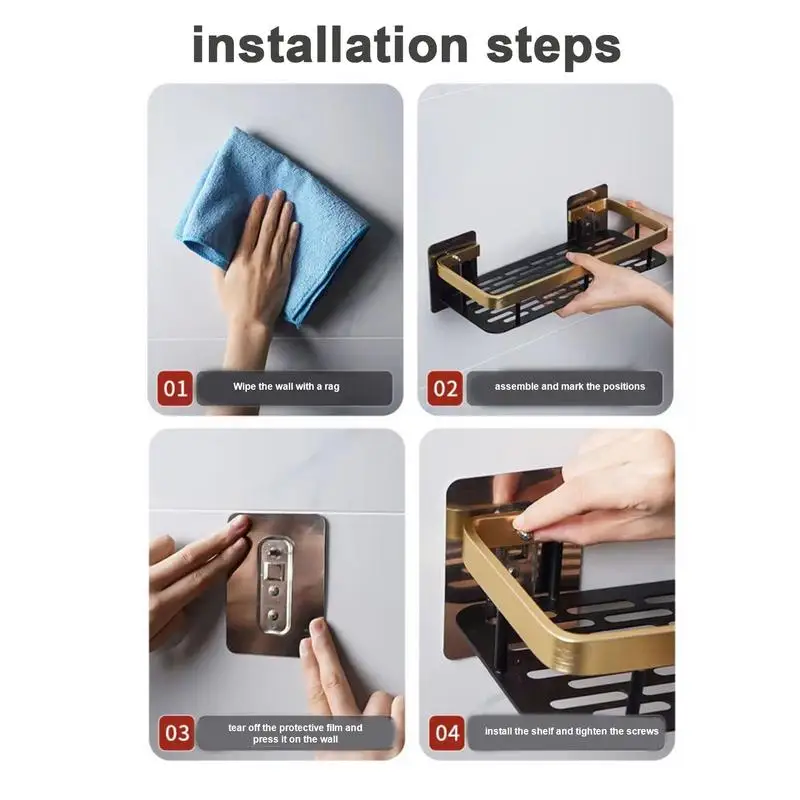 installation steps

01 Wipe the wall with a rag

02 assemble and mark the positions

03 tear off the protective film and press it on the wall

04 install the shelf and tighten the screws