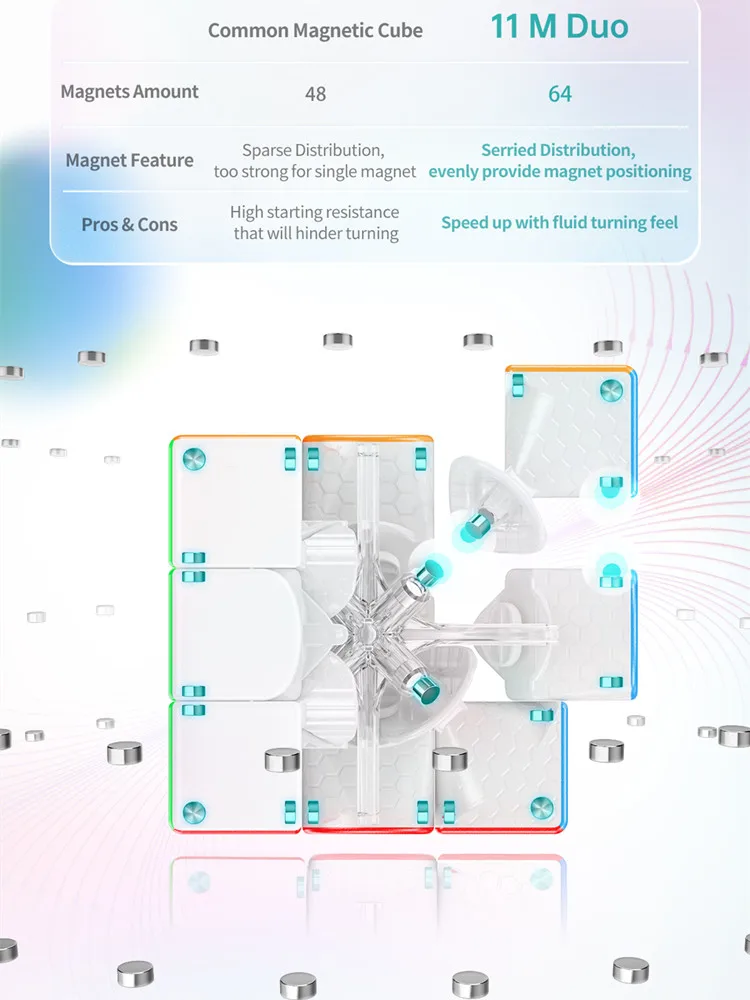 |  | Common Magnetic Cube | 11 M Duo |
|---|---|---|
| Magnets Amount | 48 | 64 |
| Magnet Feature | Sparse Distribution, too strong for single magnet | Serried Distribution, evenly provide magnet positioning |
| Pros & Cons | High starting resistance that will hinder turning | Speed up with fluid turning feel |