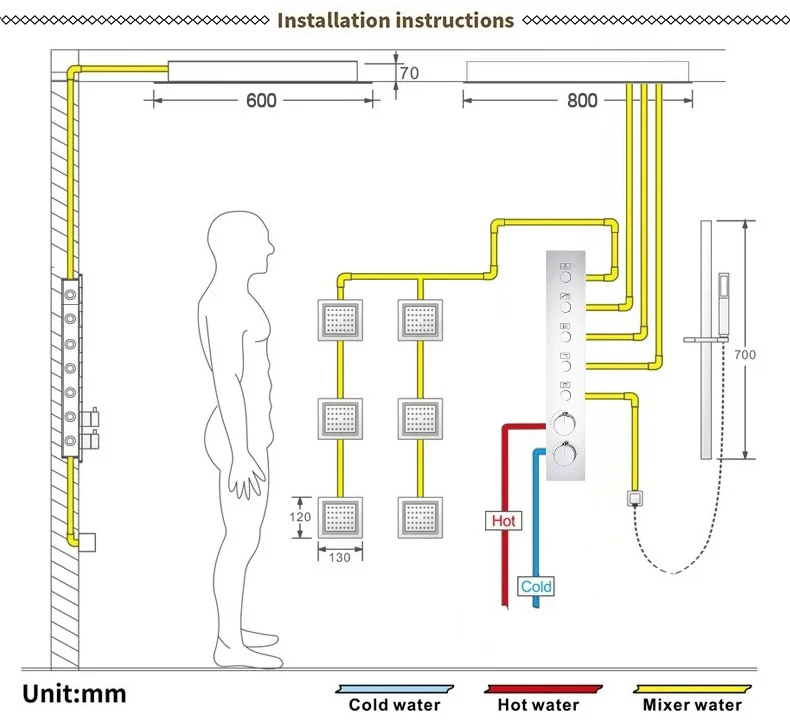 Installation instructions

70

600

800

700

120

130

Hot

Cold

Unit:mm

Cold water

Hot water

Mixer water